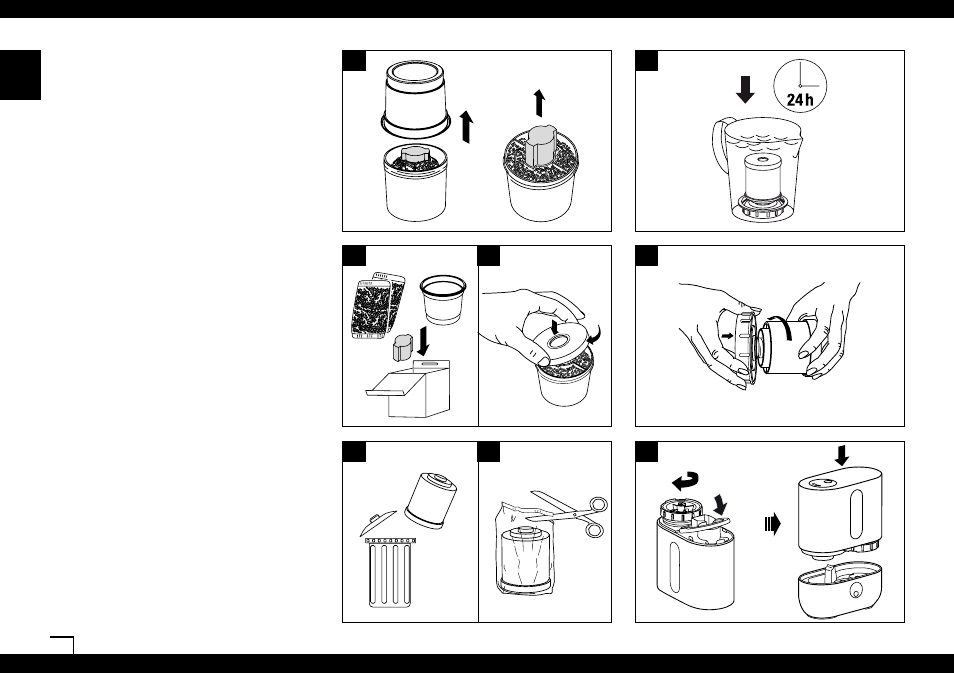 24h