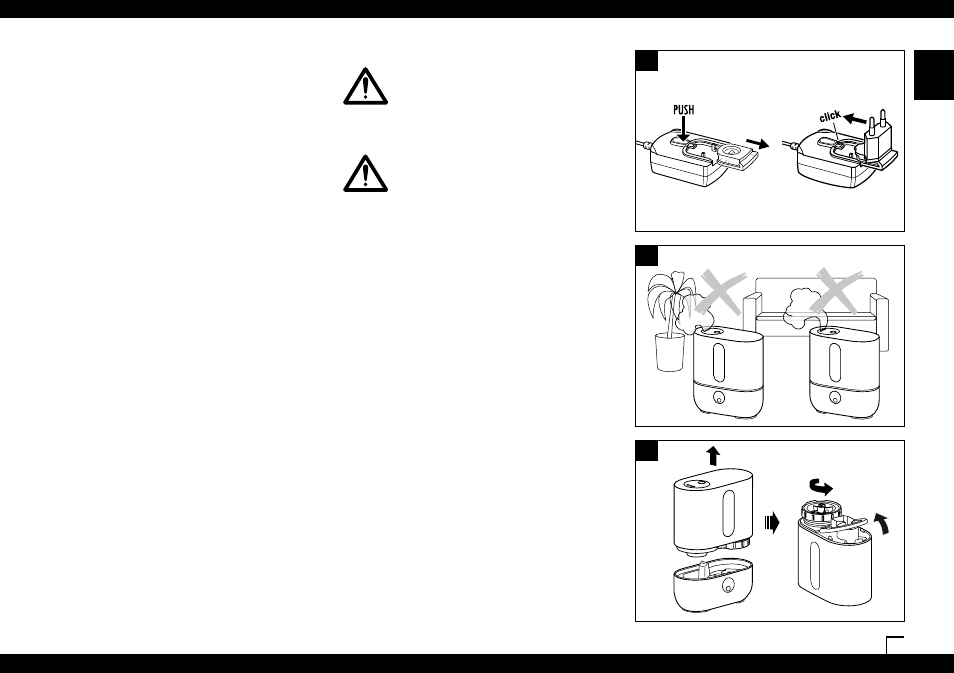 PUSH

click