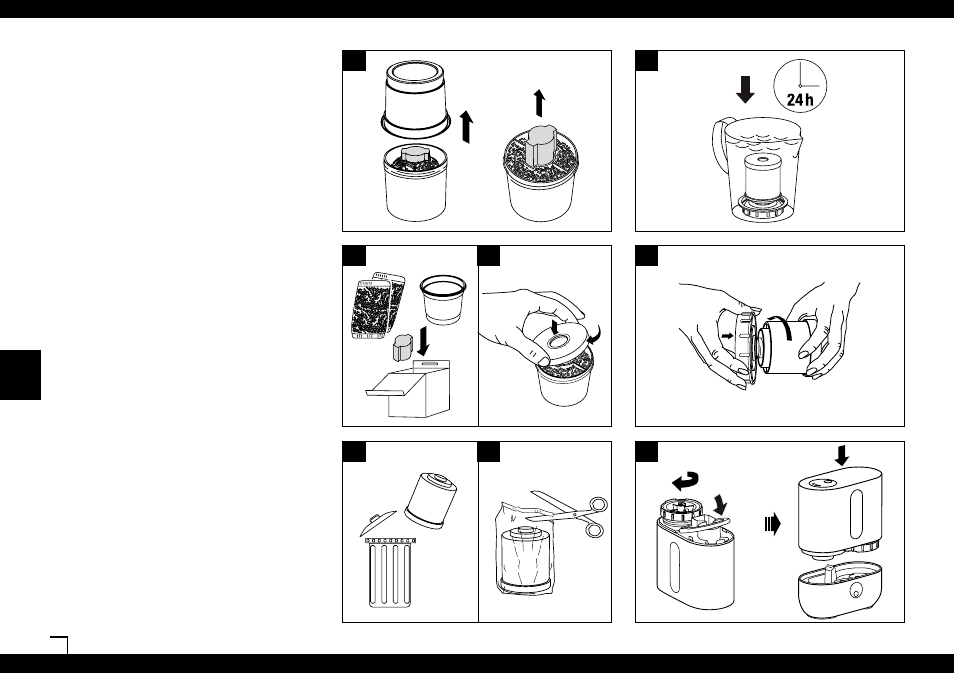 24h