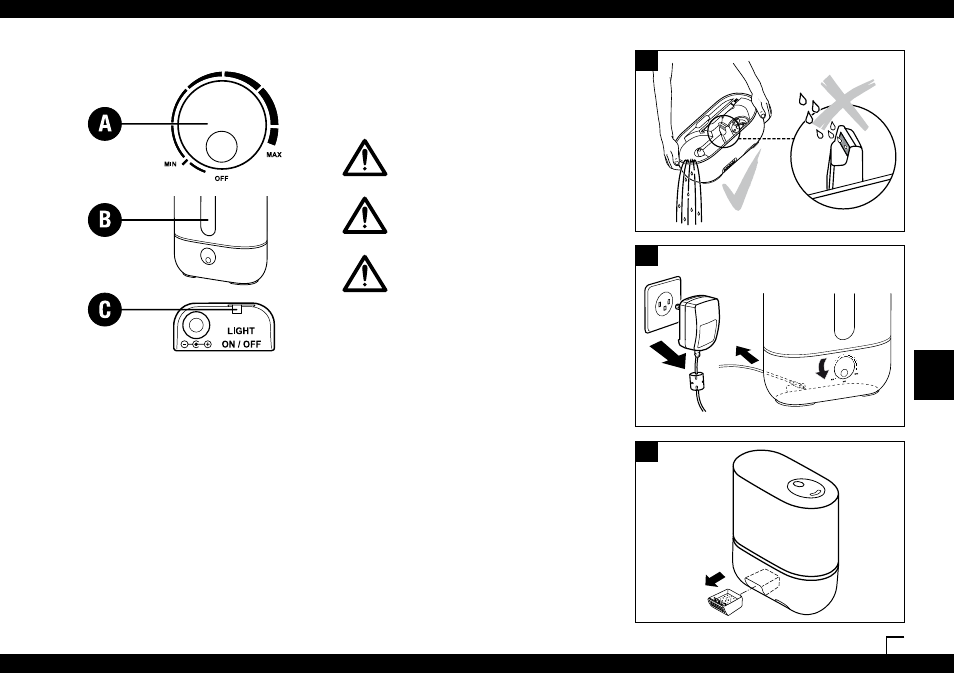 A

MIN
OFF
MAX

B

C

LIGHT
ON / OFF