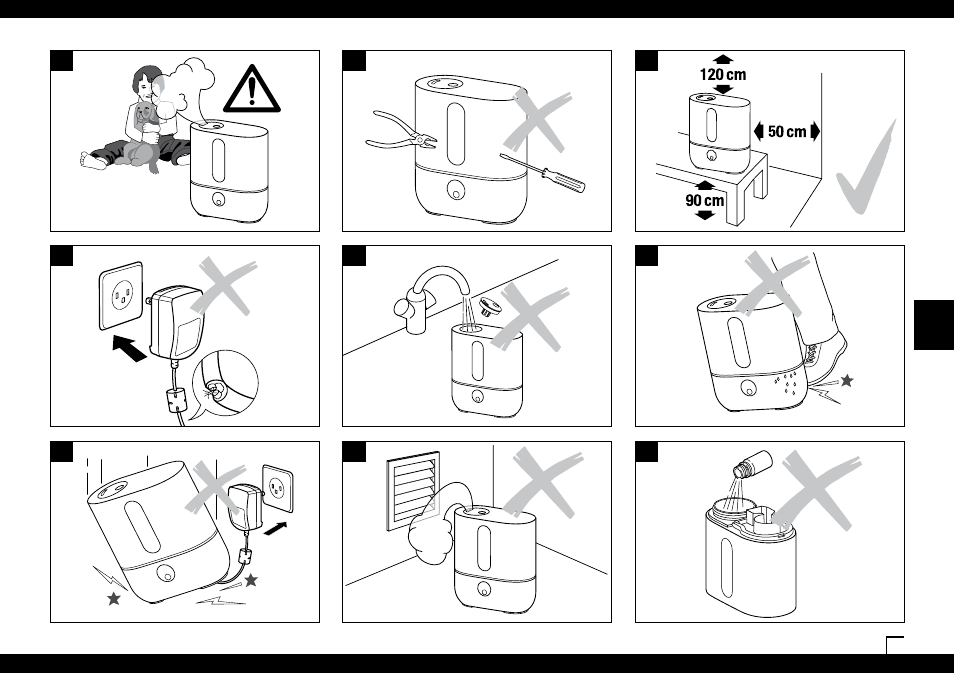 120 cm
50 cm
90 cm