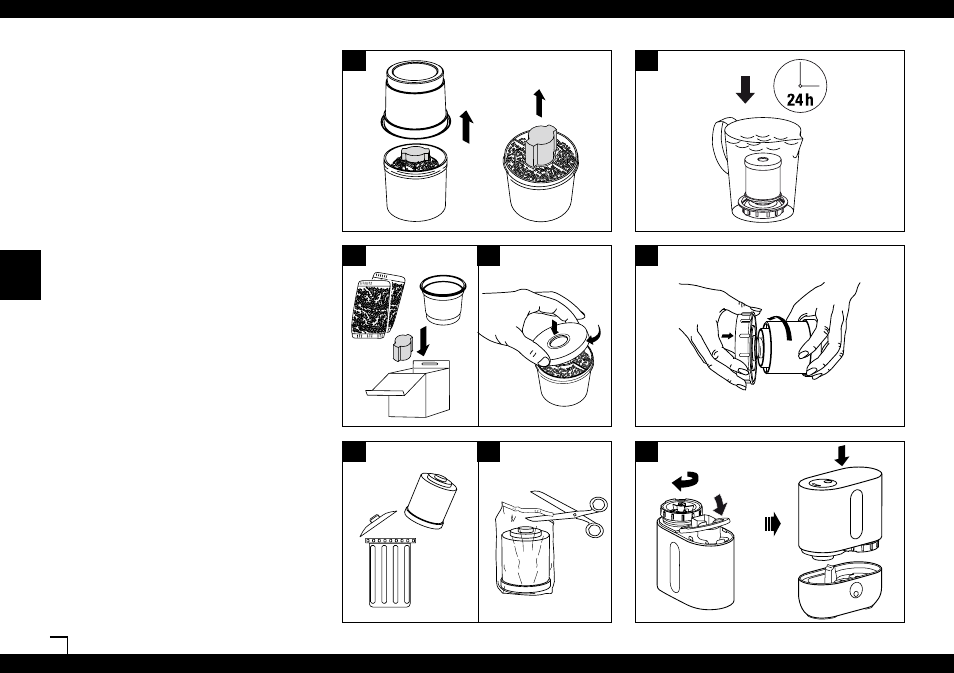 24h