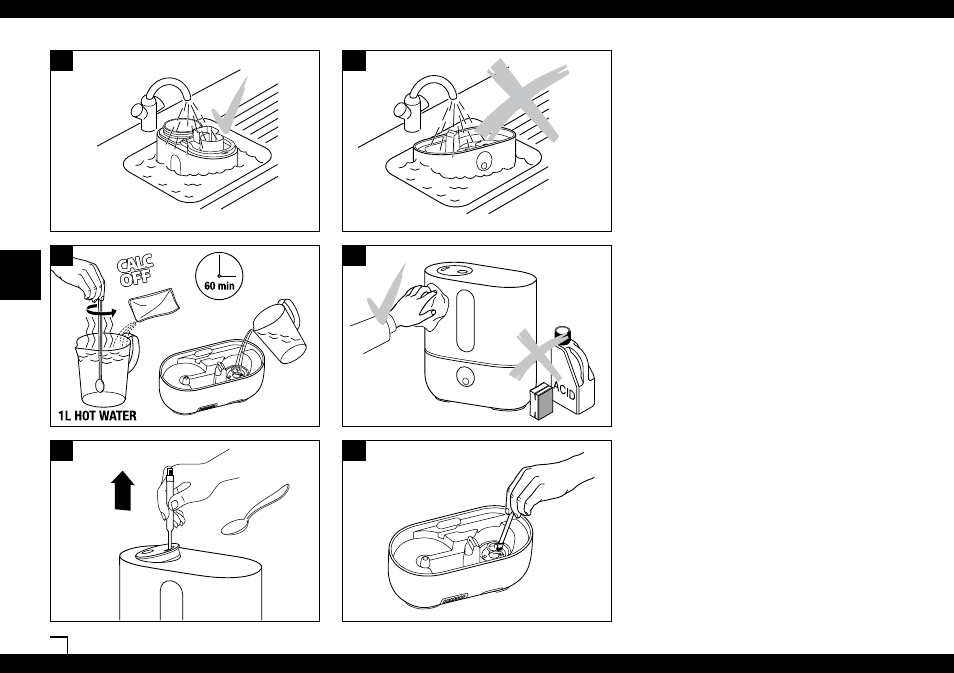 CALC OFF

60 min

1L HOT WATER

ACID