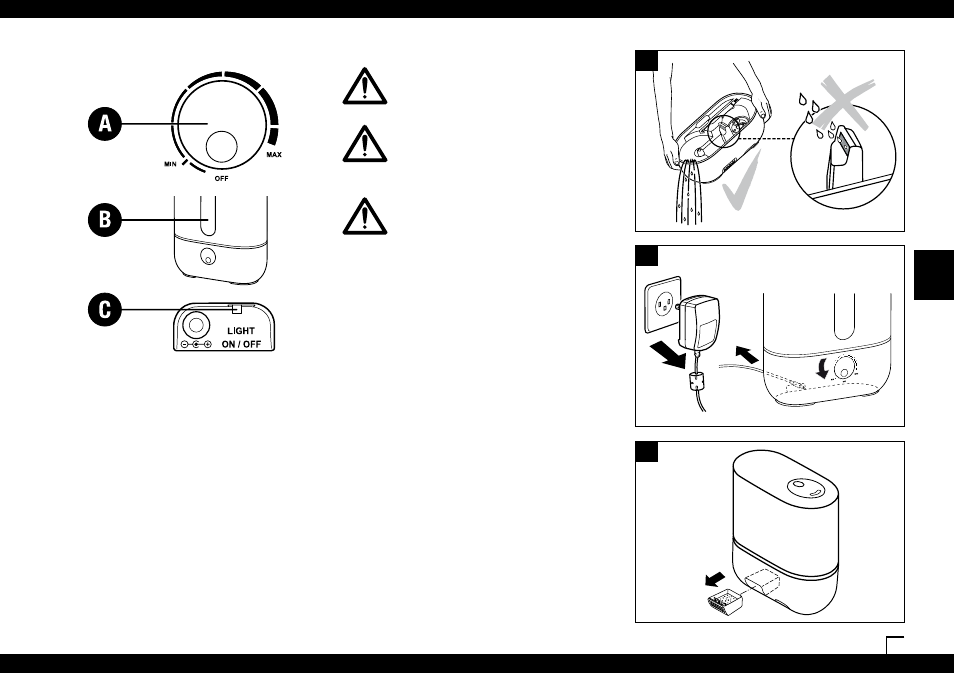 A

MIN

OFF

MAX

B

C

LIGHT
ON / OFF