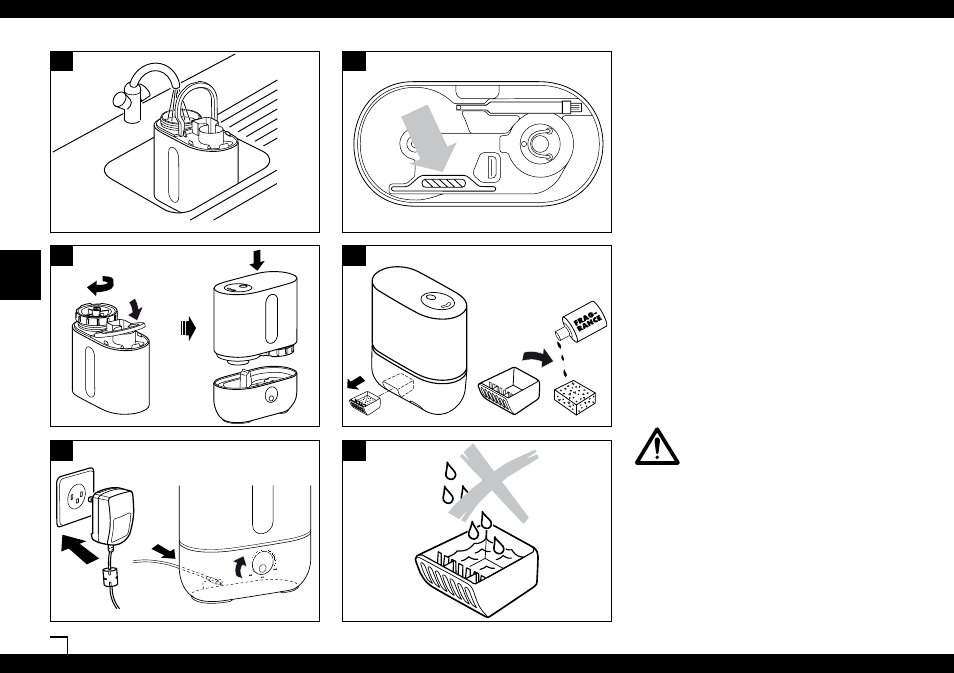 FRAG-RANCE