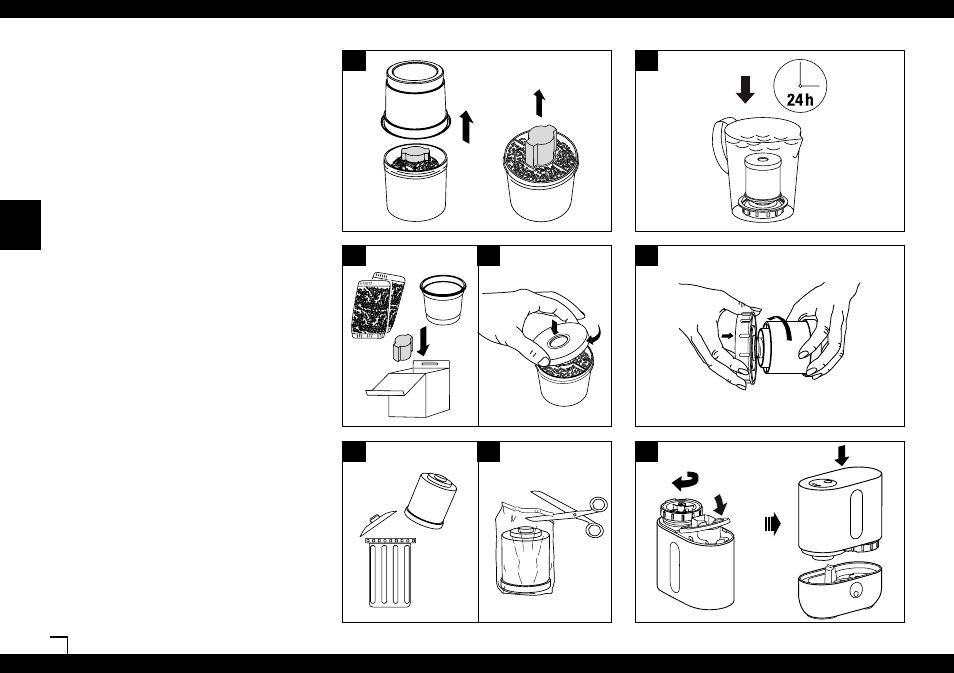 24h