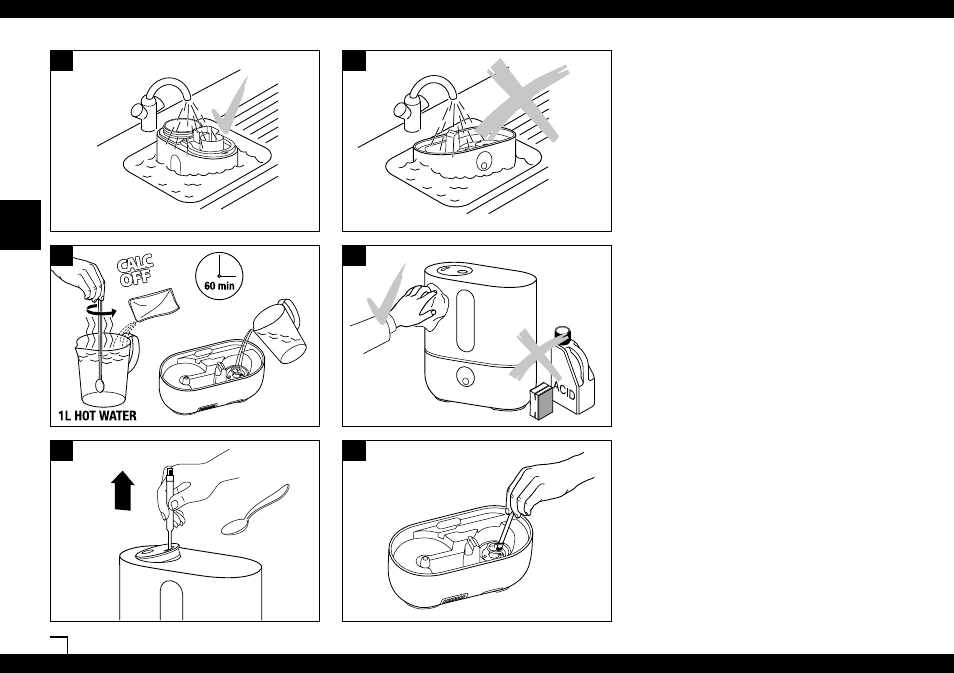 CALC OFF

60 min

1L HOT WATER

ACID