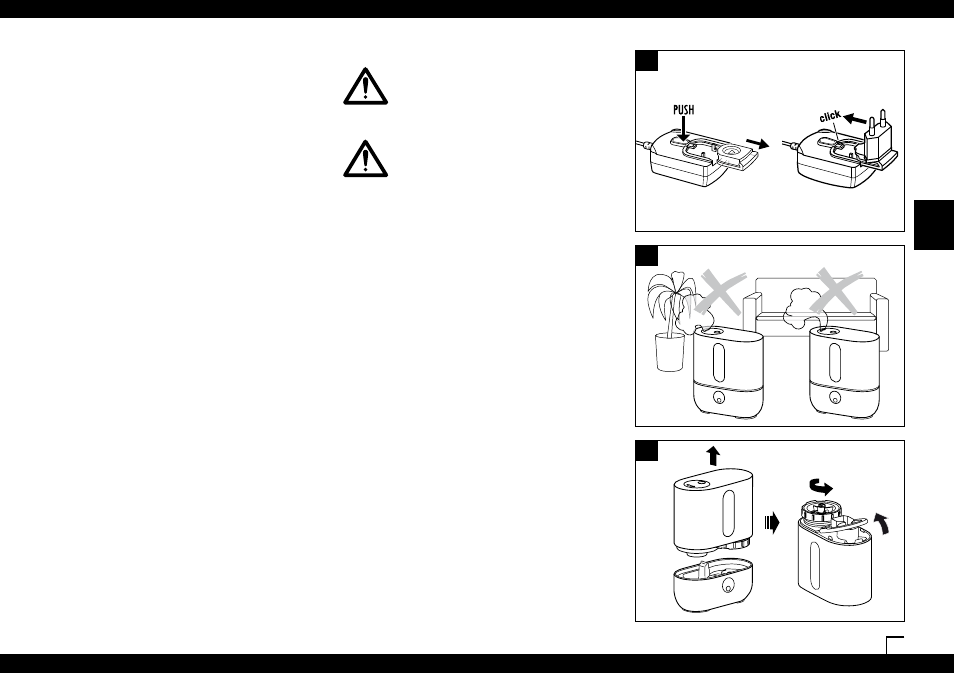 PUSH

click