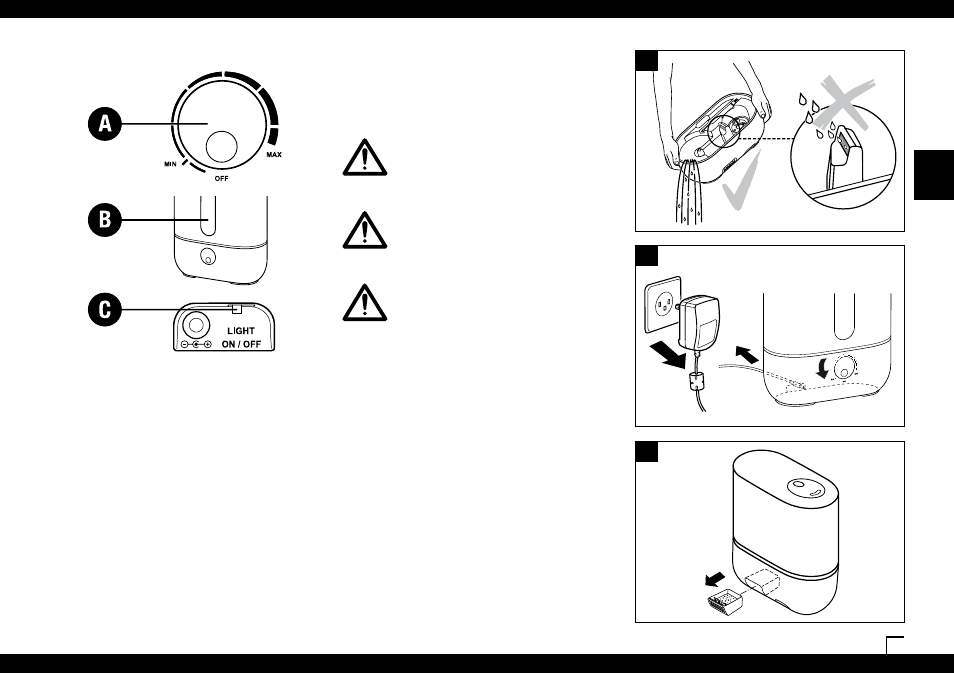 A

MIN

OFF

MAX

B

C

LIGHT
ON / OFF