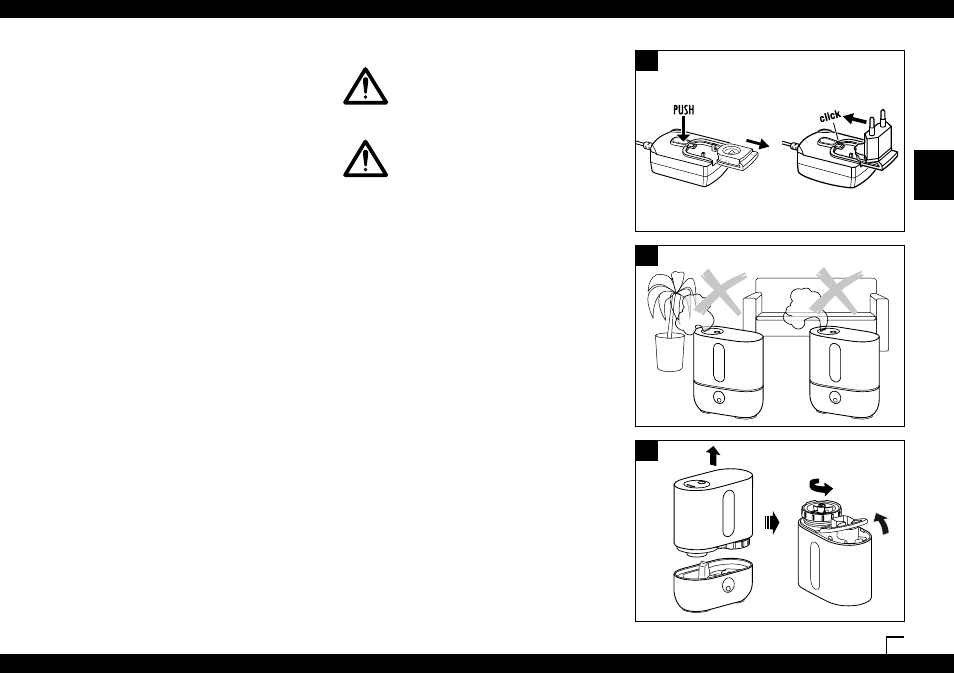 PUSH

click