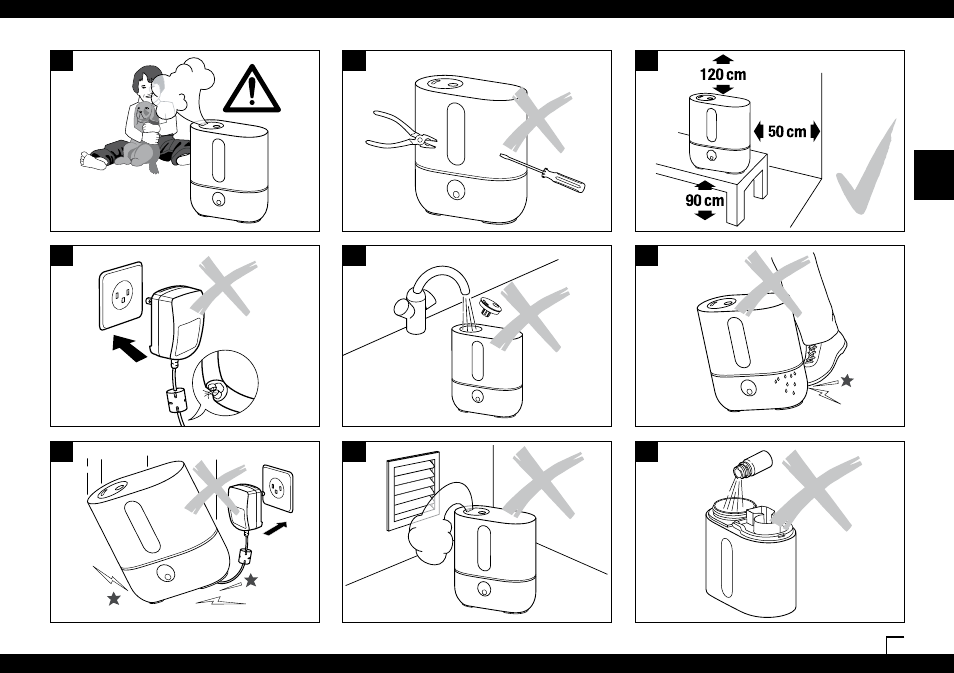 120 cm

50 cm

90 cm