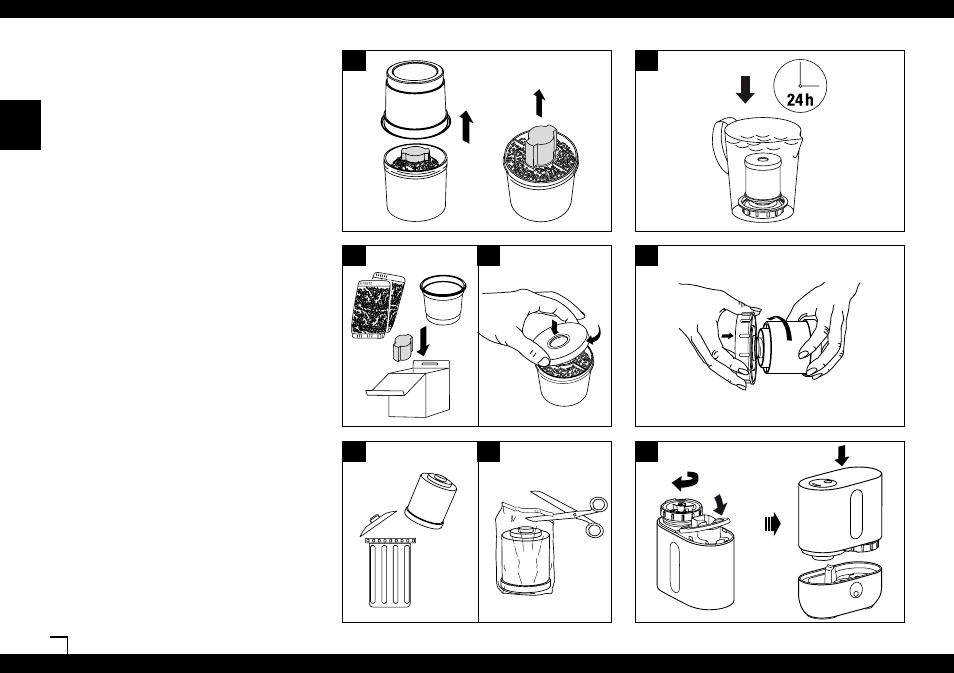 24h