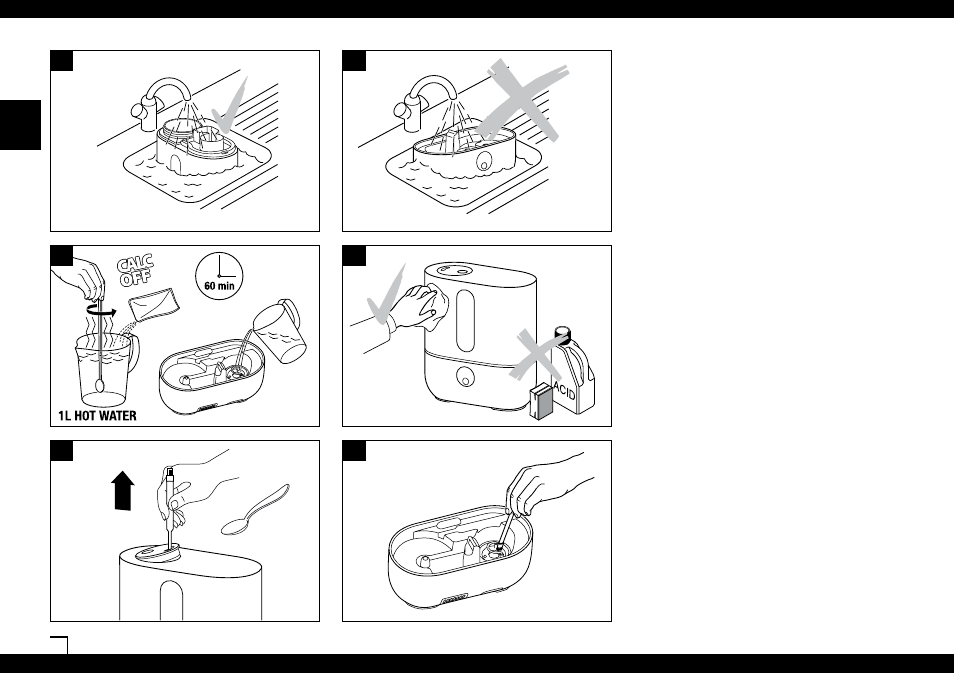 CALC OFF

60 min

1L HOT WATER

ACID