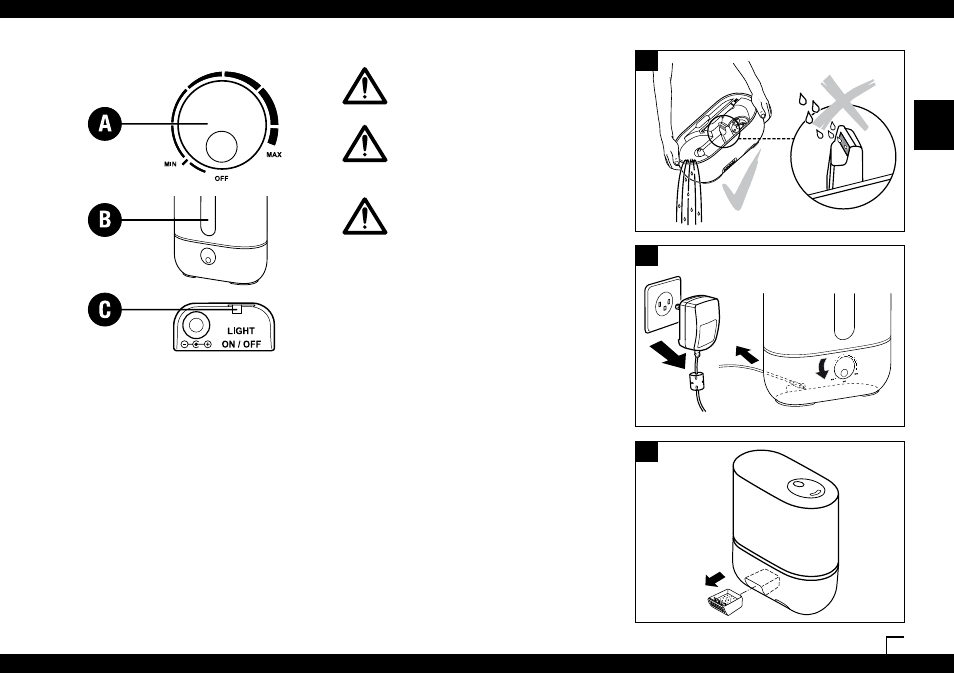 A
MIN
OFF
MAX
B
C
LIGHT
ON / OFF