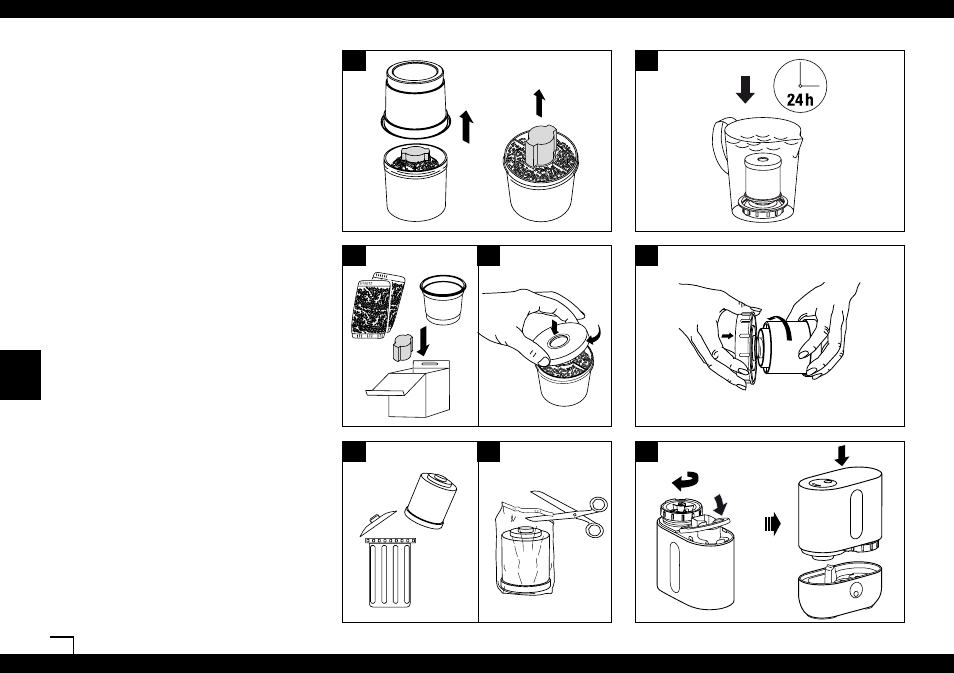 24h