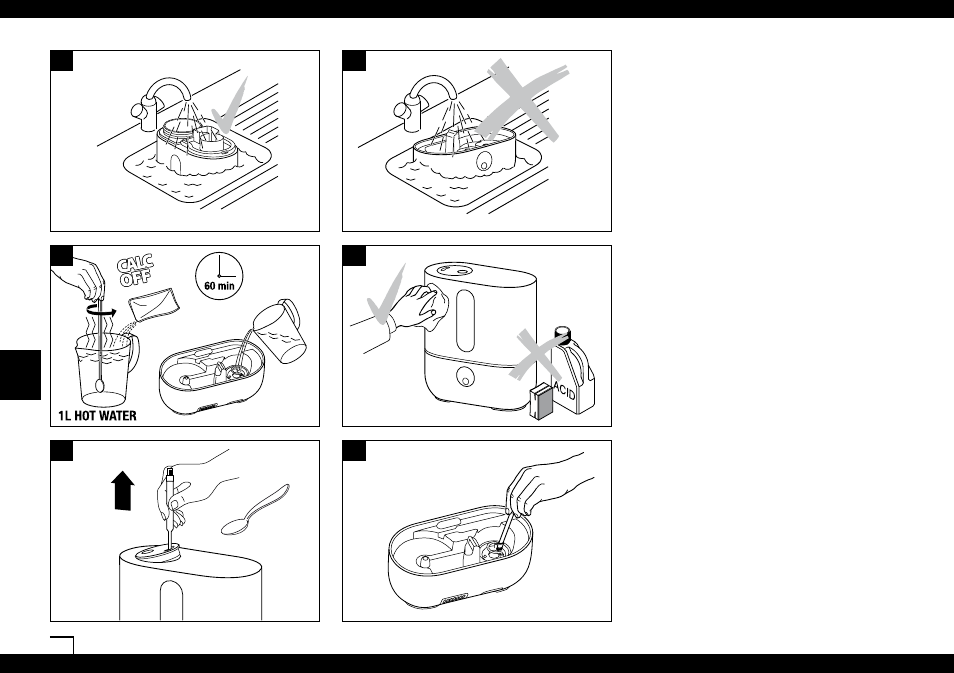 CALC OFF

60 min

1L HOT WATER

ACID