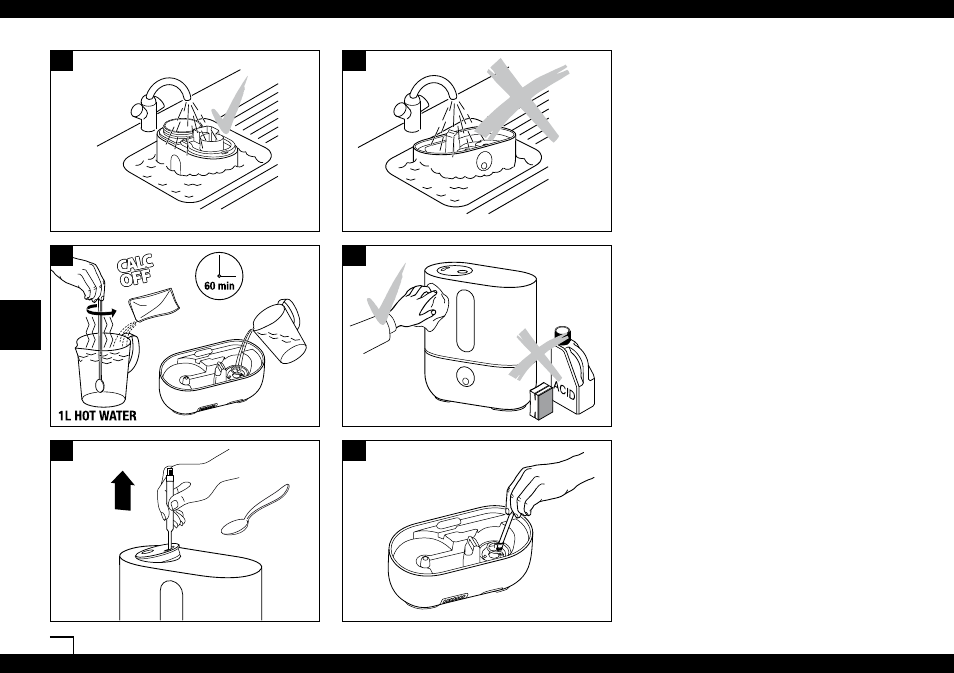 CALC OFF

60 min

1L HOT WATER

ACID