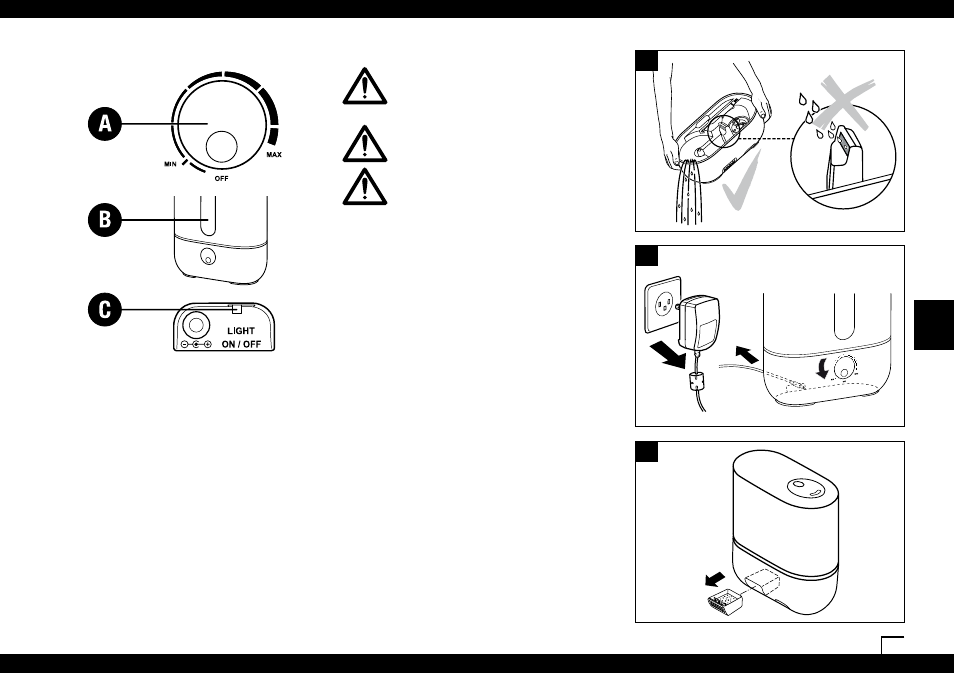 A
MIN
OFF
MAX
B
C
LIGHT
ON / OFF