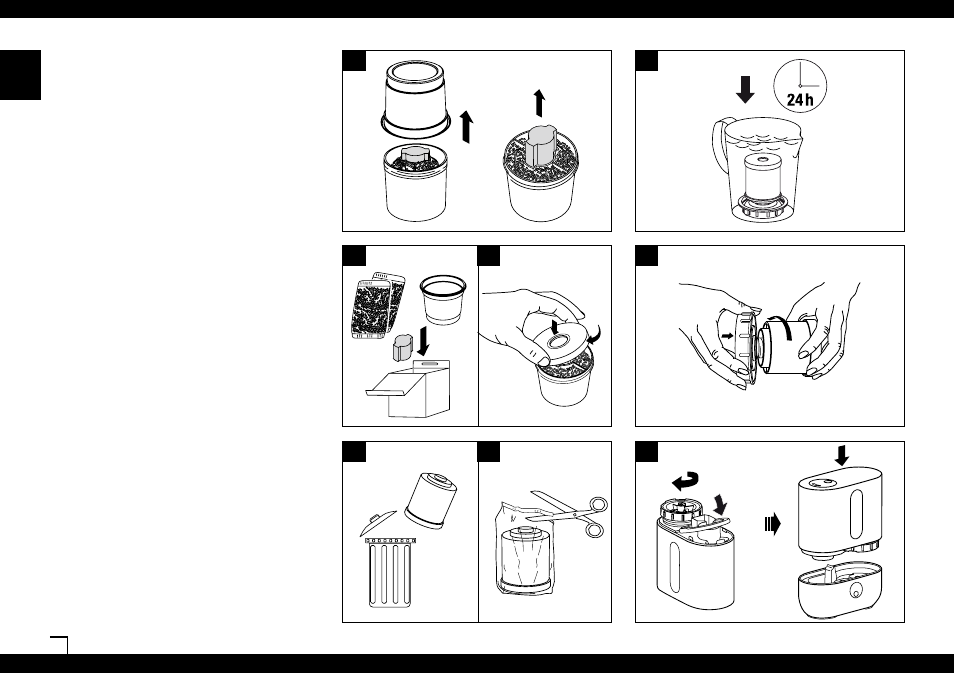 24h