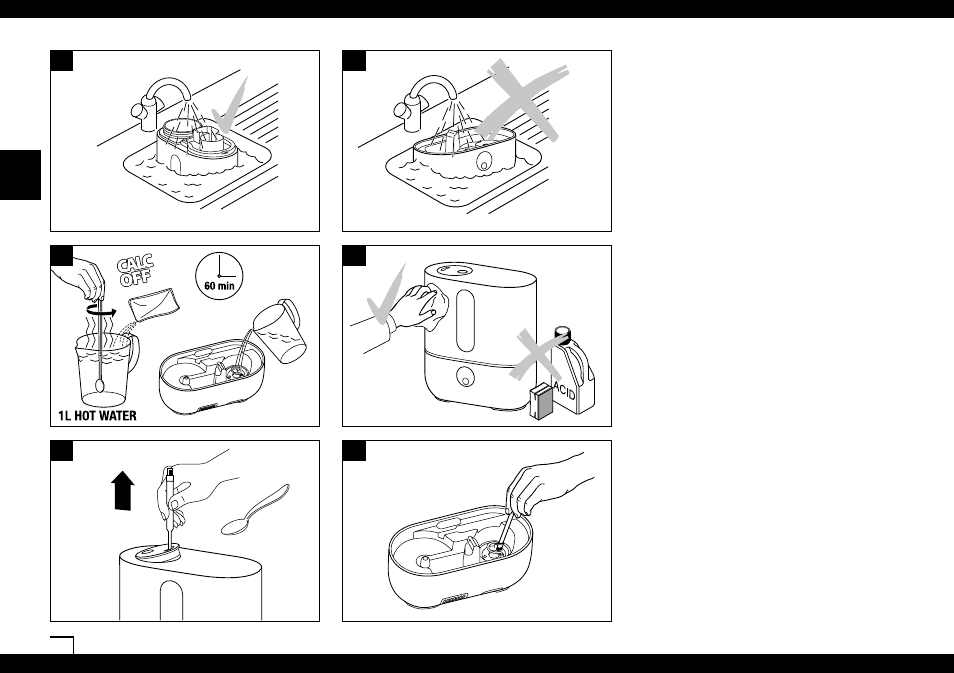 CALC OFF

60 min

1L HOT WATER

ACID