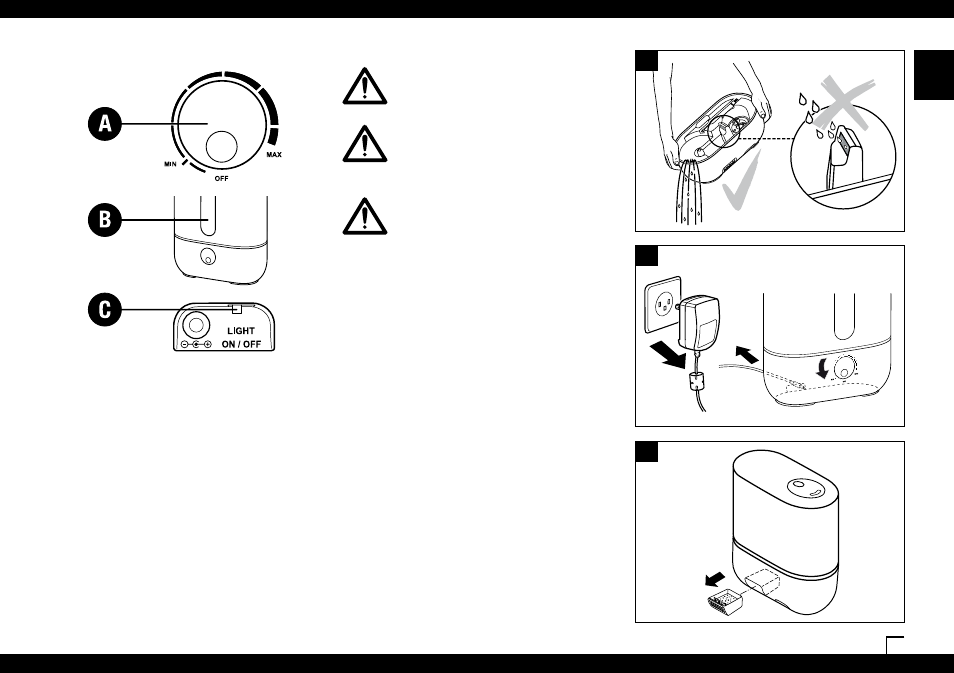 A

MIN

OFF

MAX

B

C

LIGHT
ON / OFF