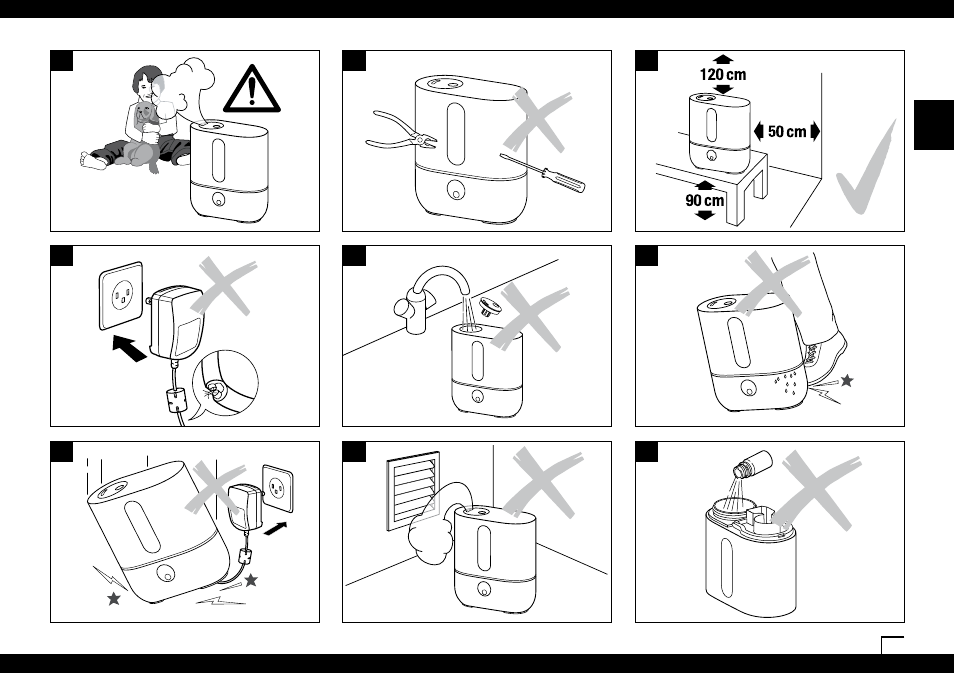 120 cm
50 cm
90 cm