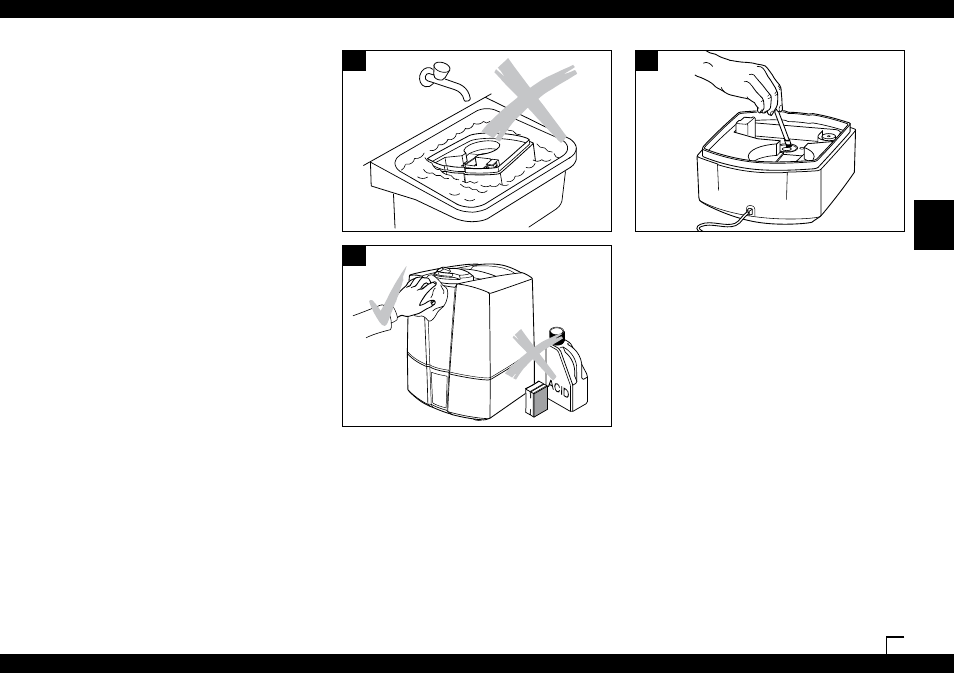 ACID