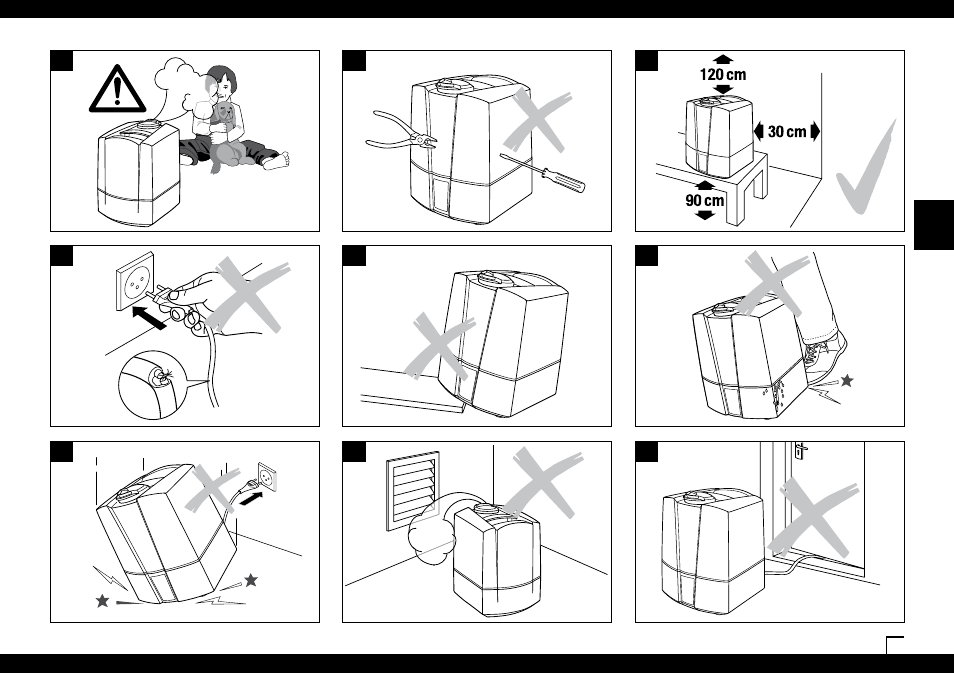 120 cm
30 cm
90 cm