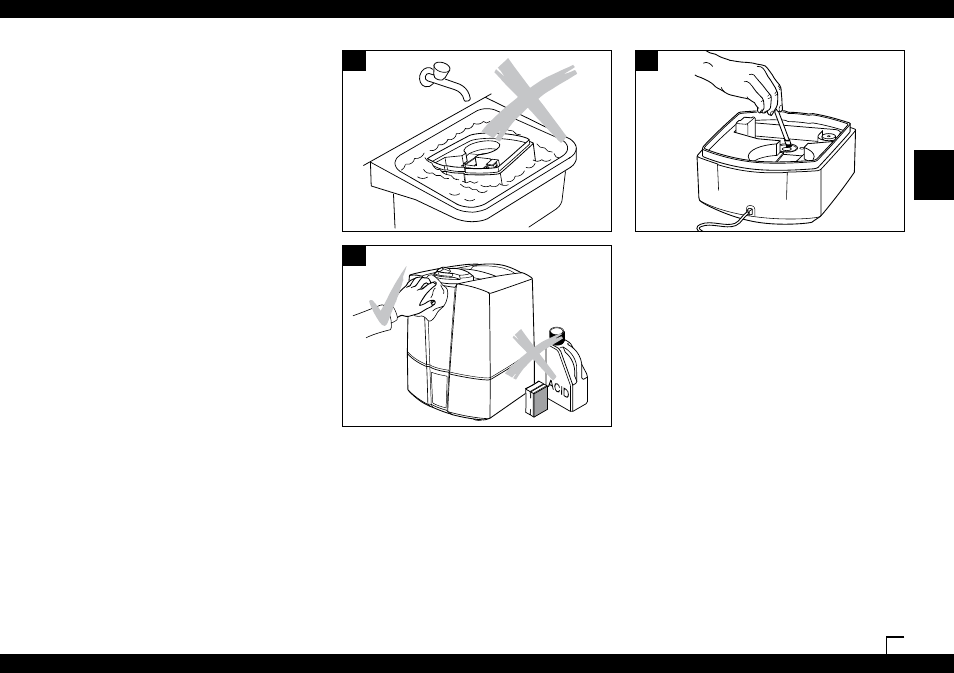 ACID