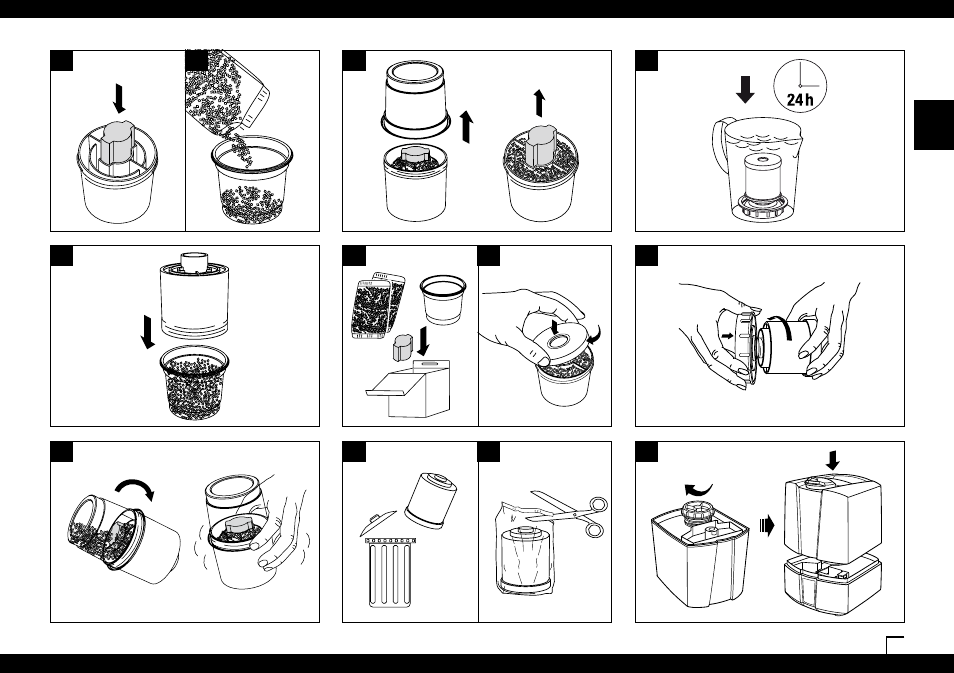 24h