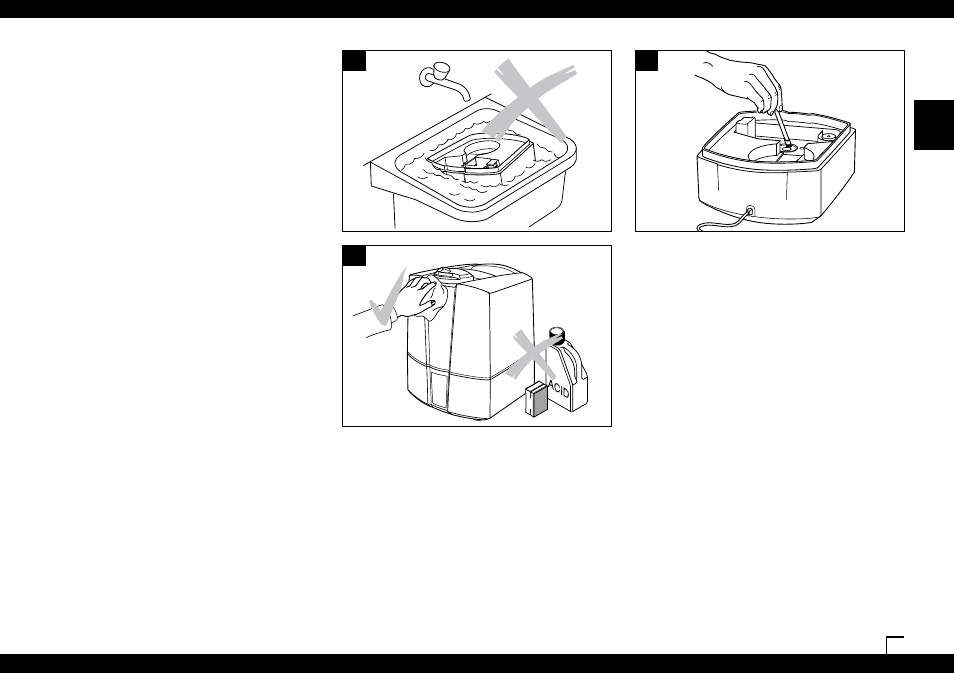 ACID