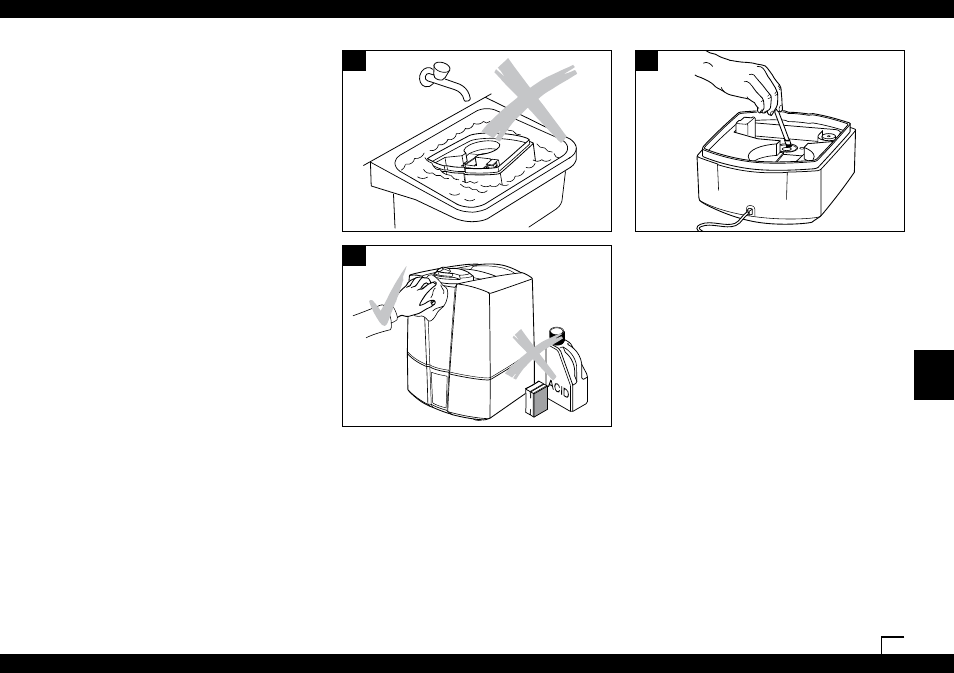 ACID