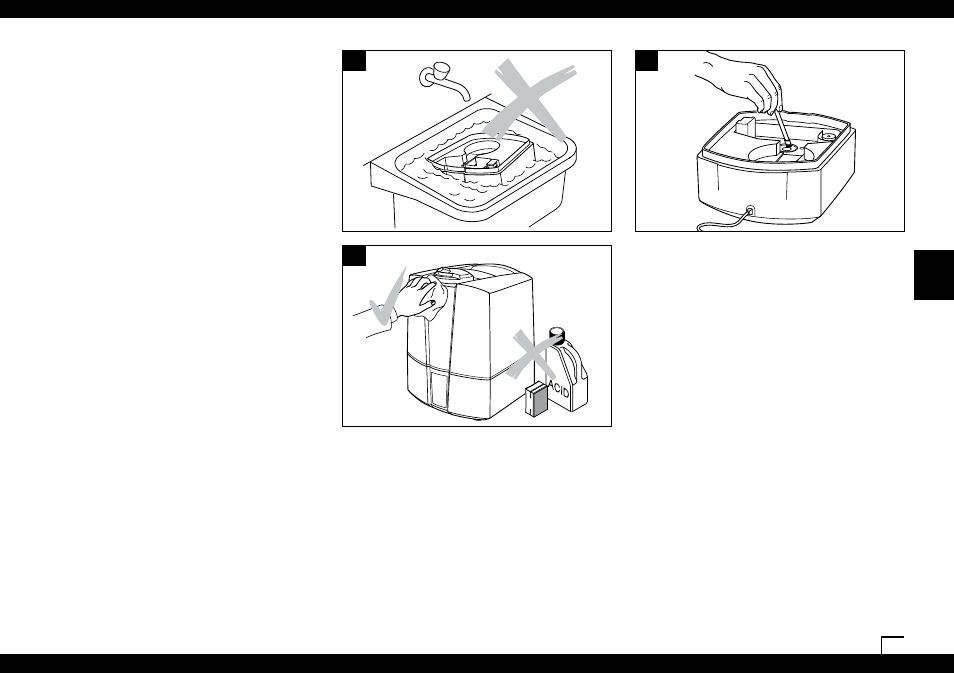 ACID