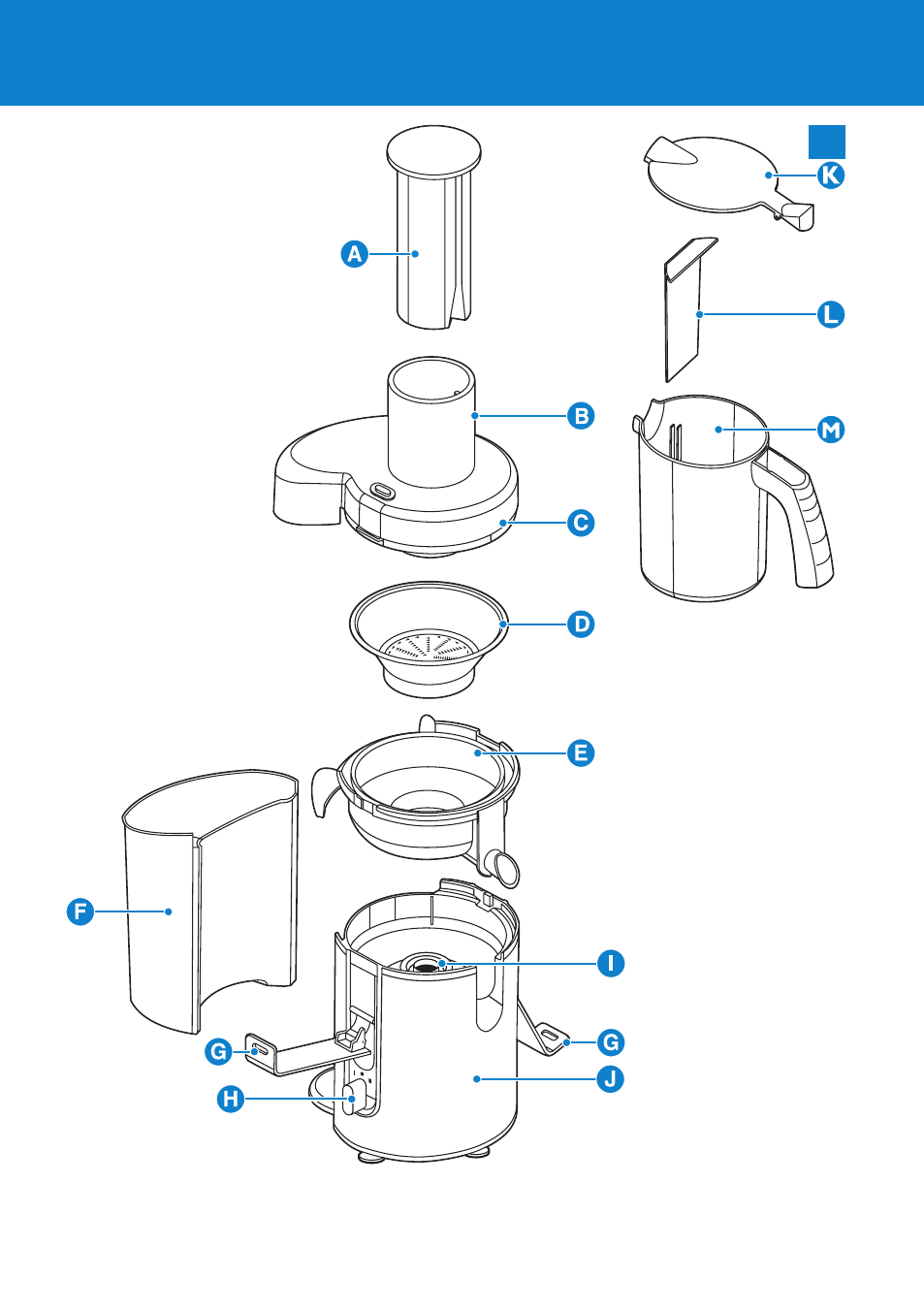 A

B

C

D

E

F

G

H

I

G

J

K

L

M