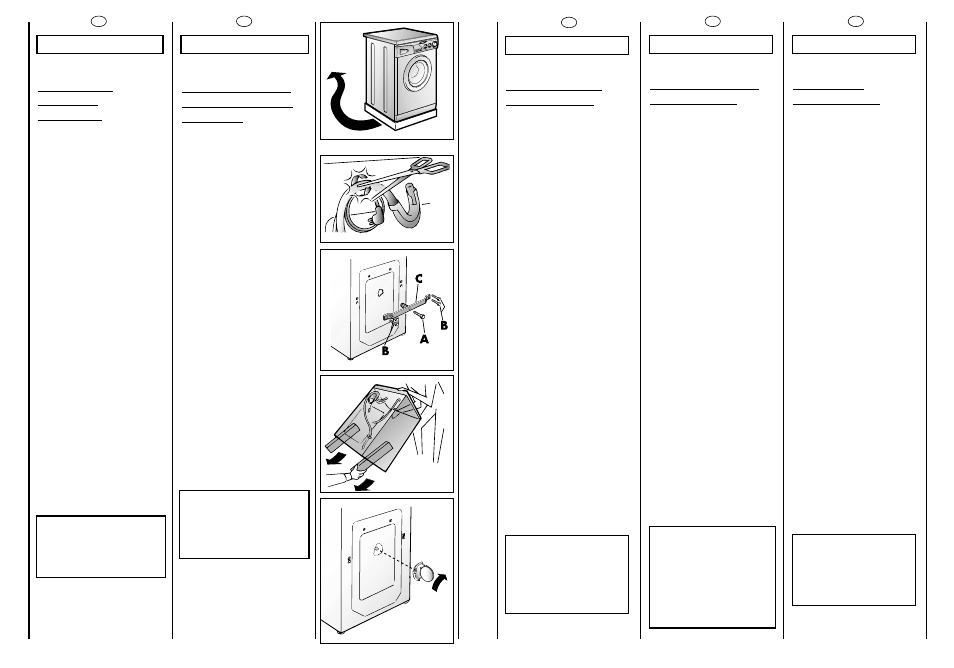 C

B

A

B