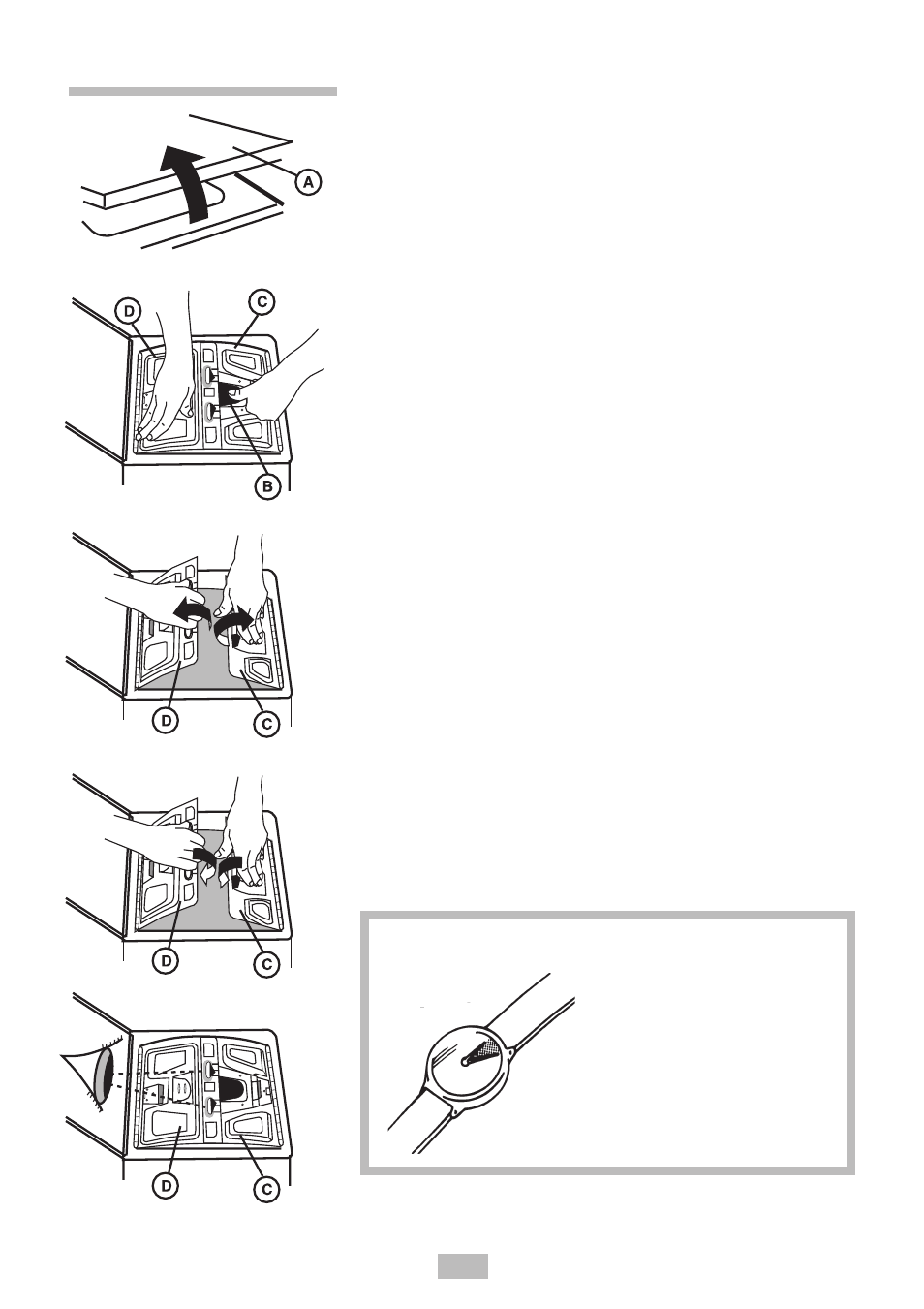 A

D
C
B

D
C

D
C

D
C