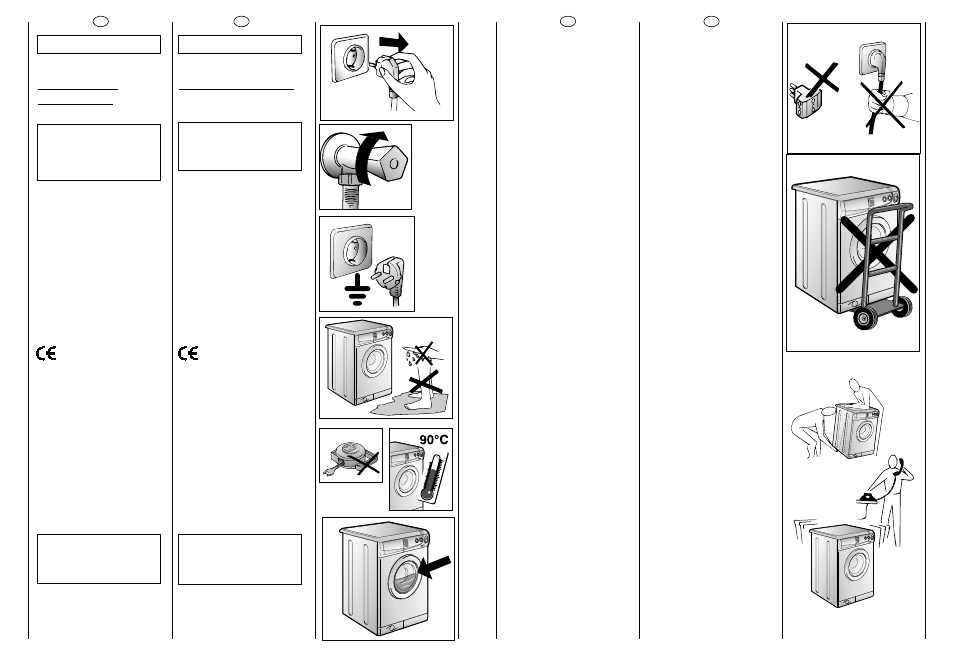 CE

CE

90°C