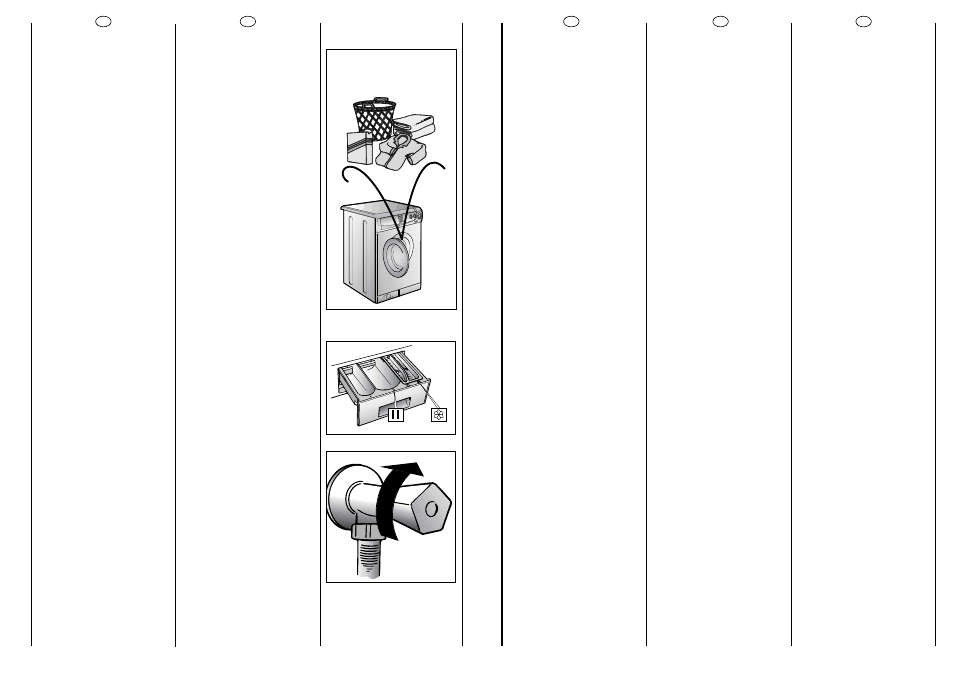 II