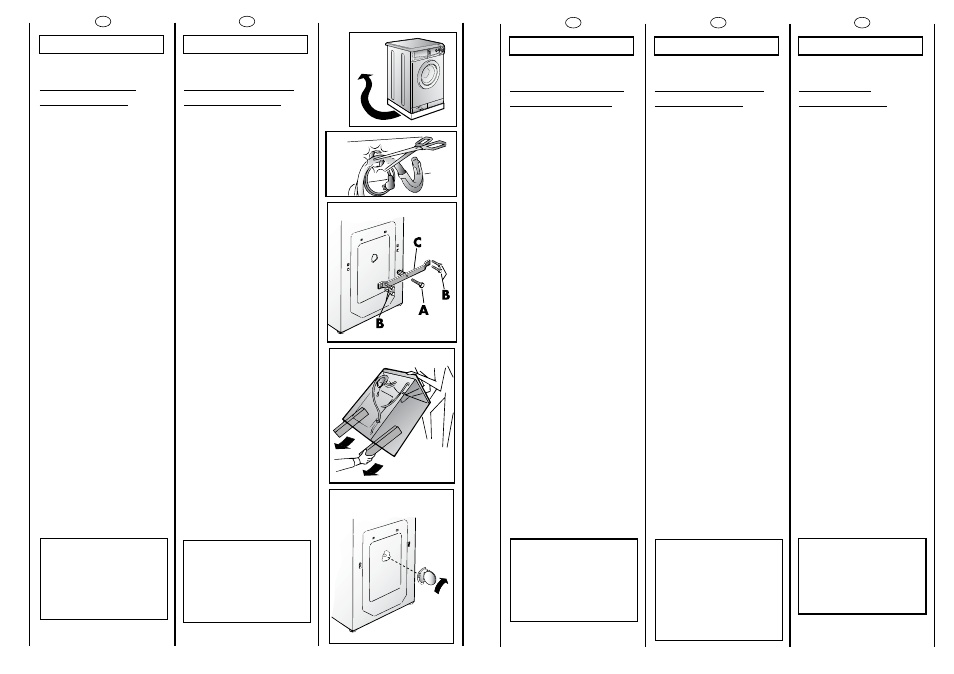 C
B
A
B