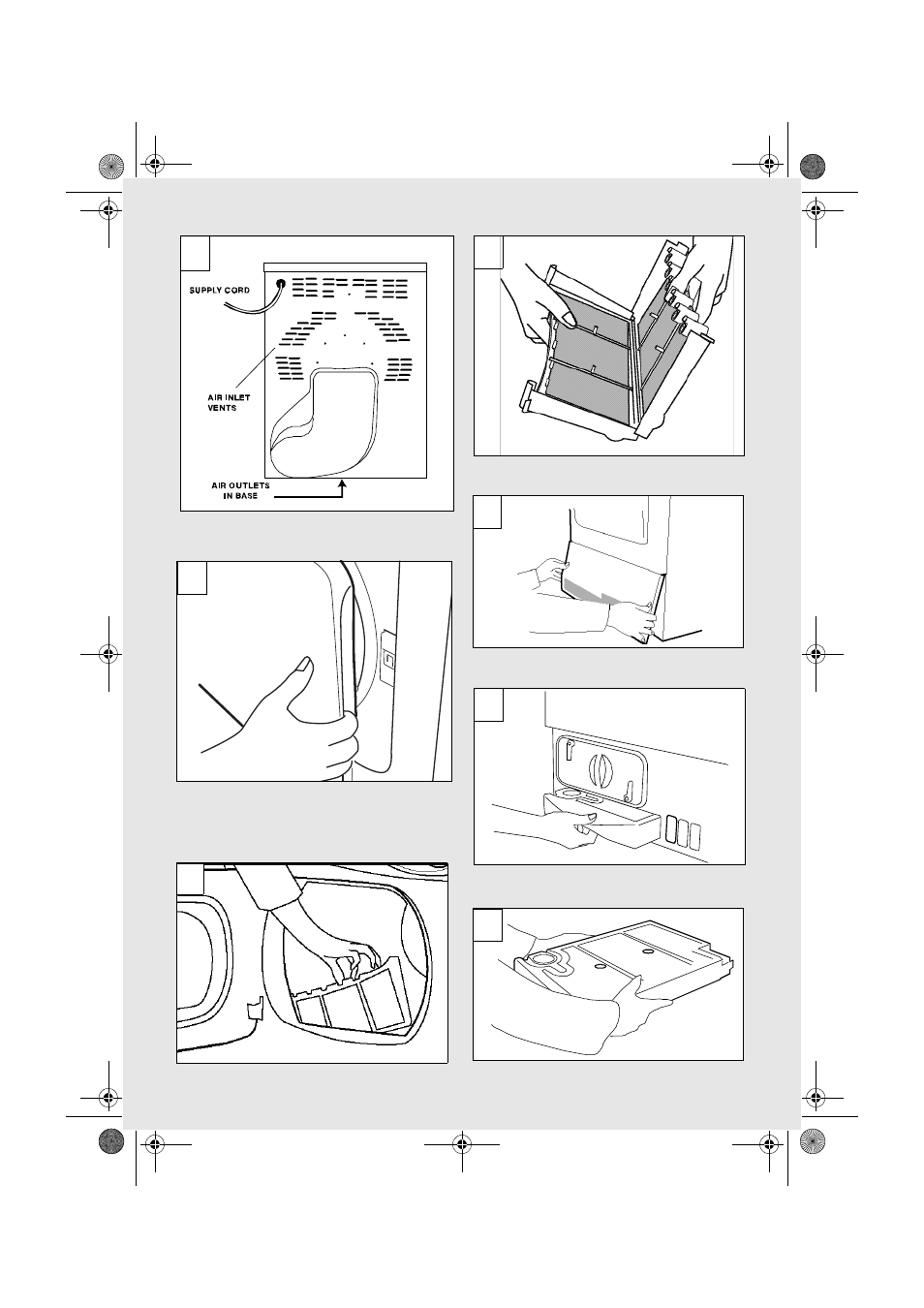 SUPPLY CORD

AIR INLET VENTS

AIR OUTLETS IN BASE