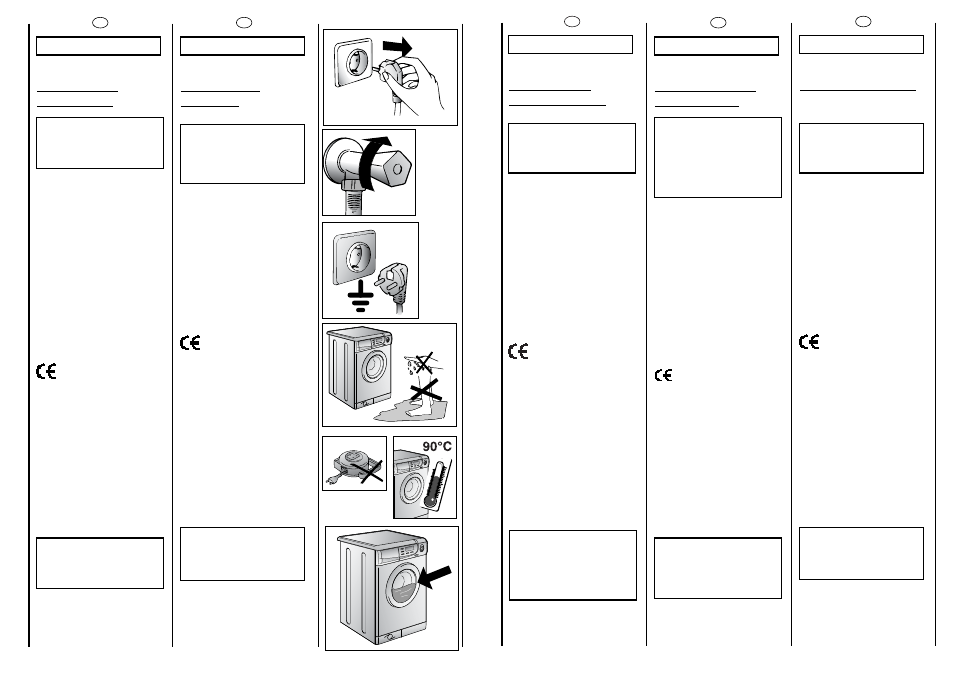 CE

CE

90°C

CE

CE

CE