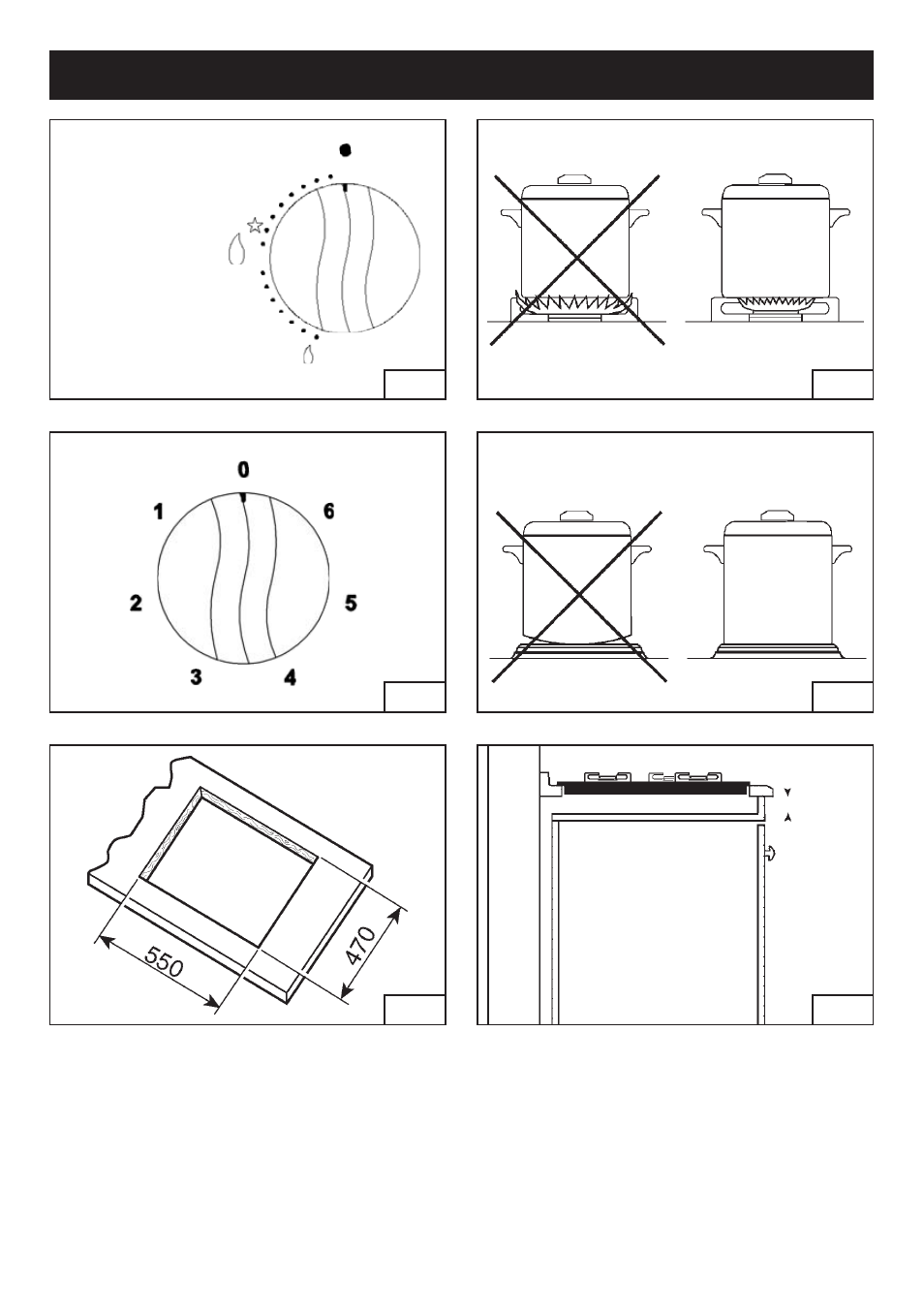 0

1

6

2

5

3

4

550

470