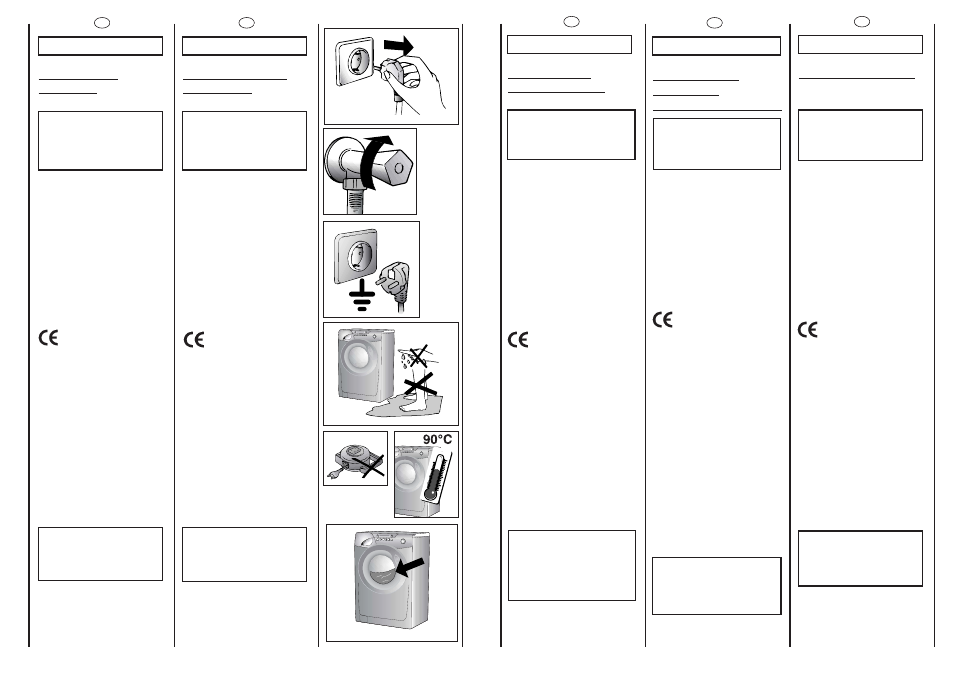 CE

CE

90°C

CE

CE

CE