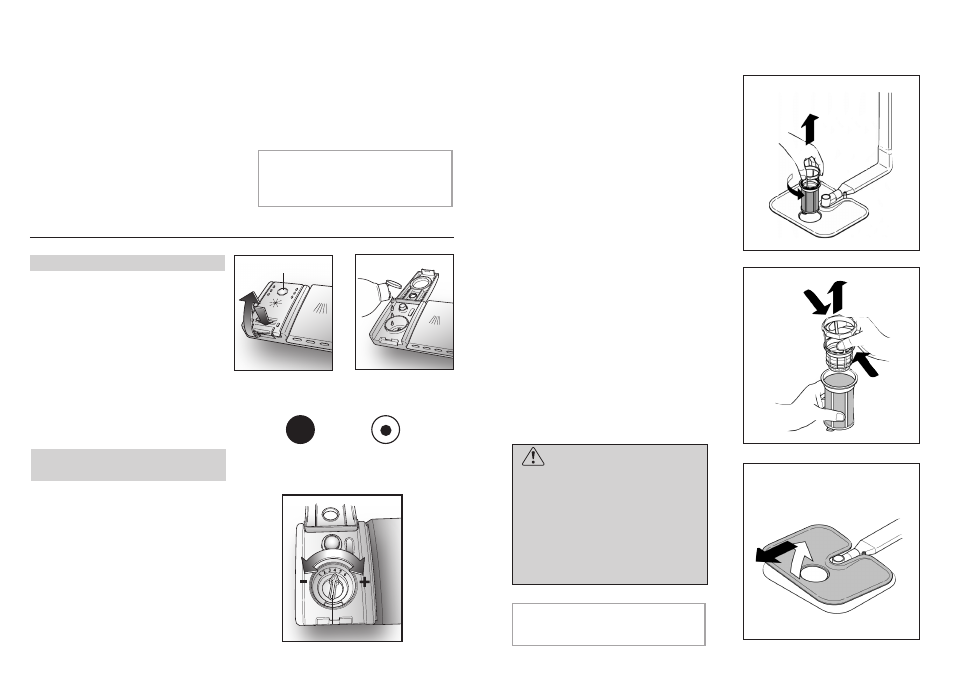 - +