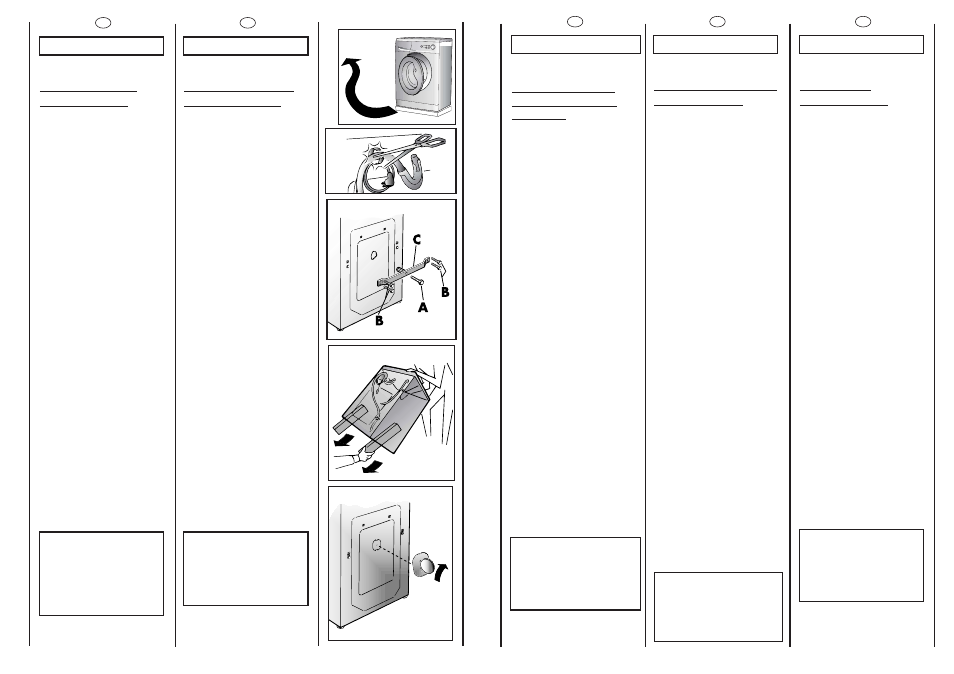 C

B

A

B