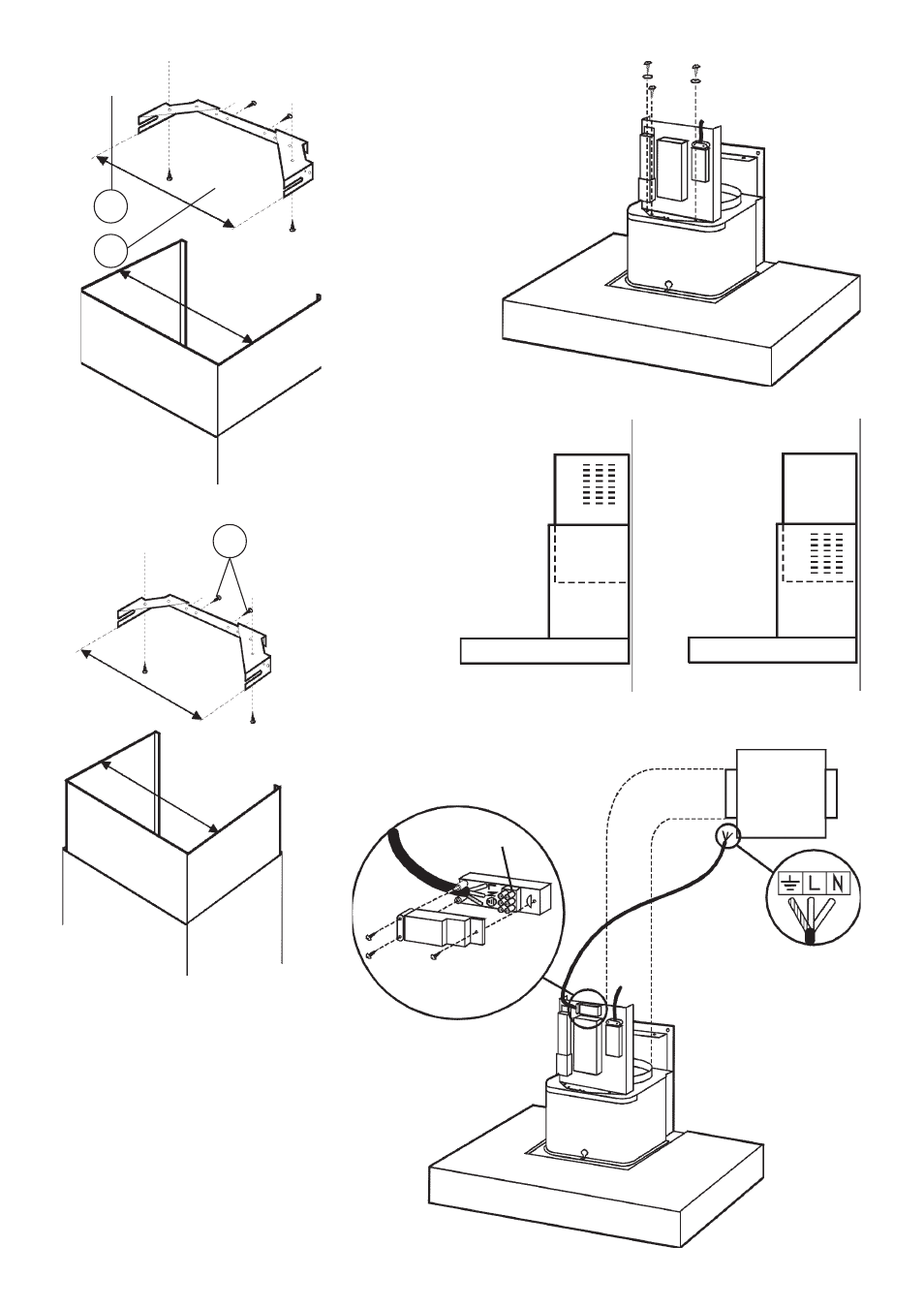 L N