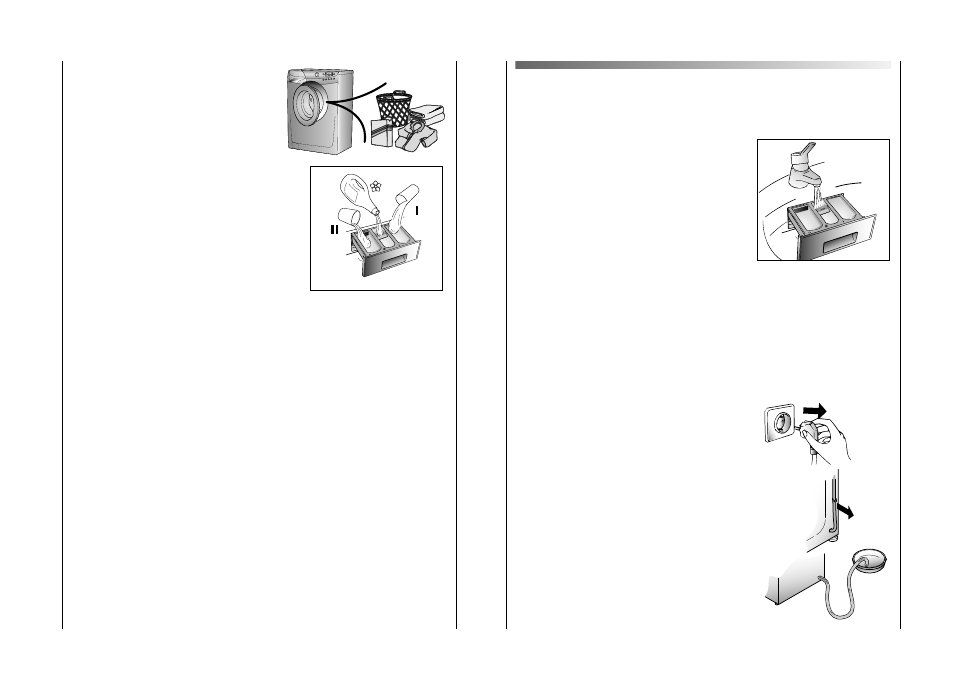 II

I