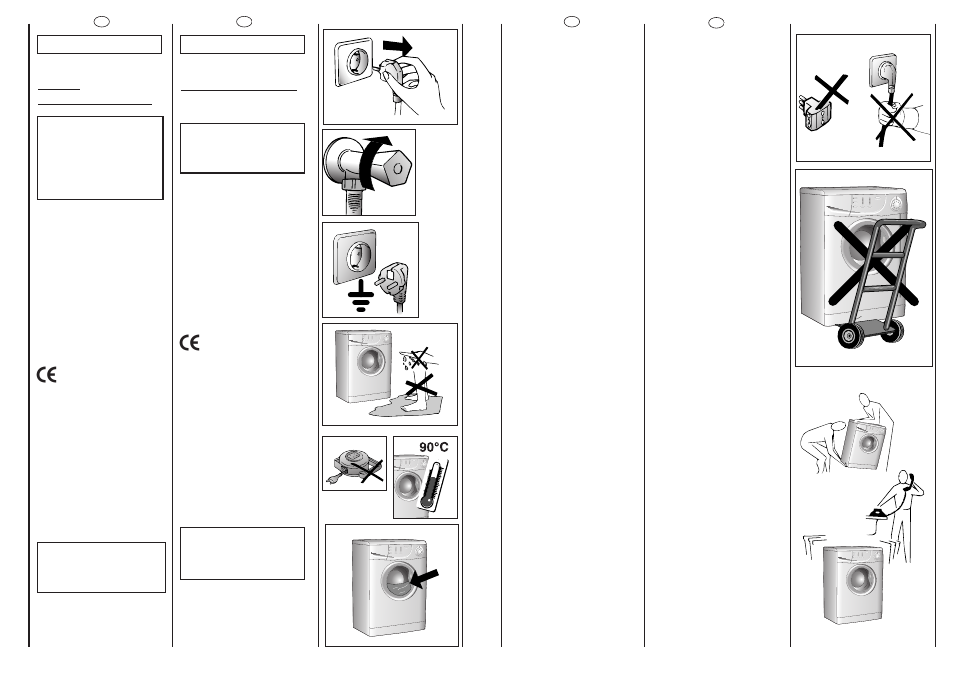 CE

CE

90°C