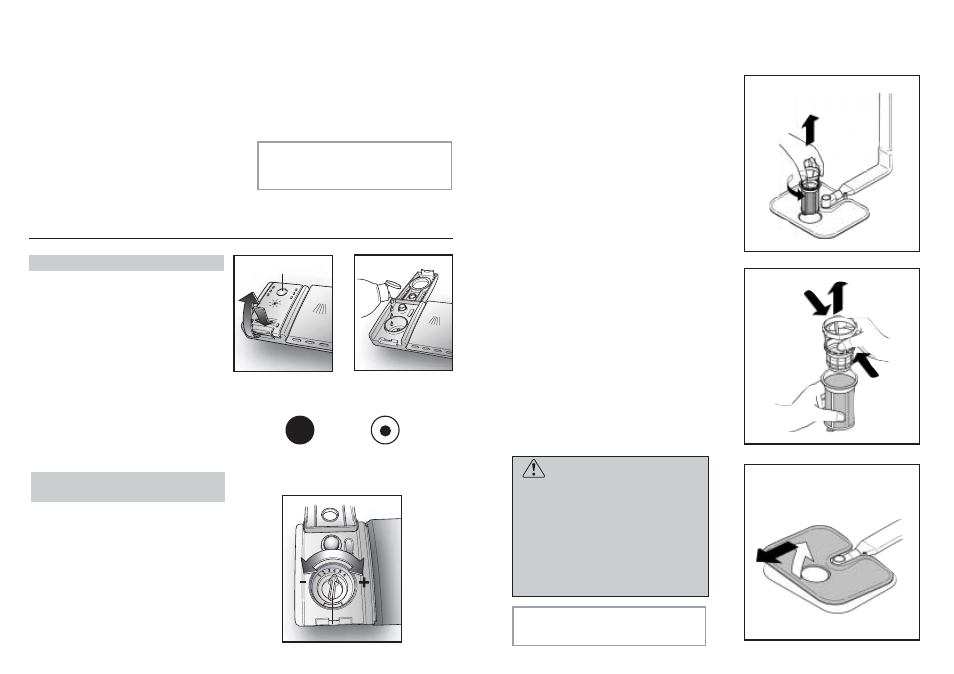 -
+