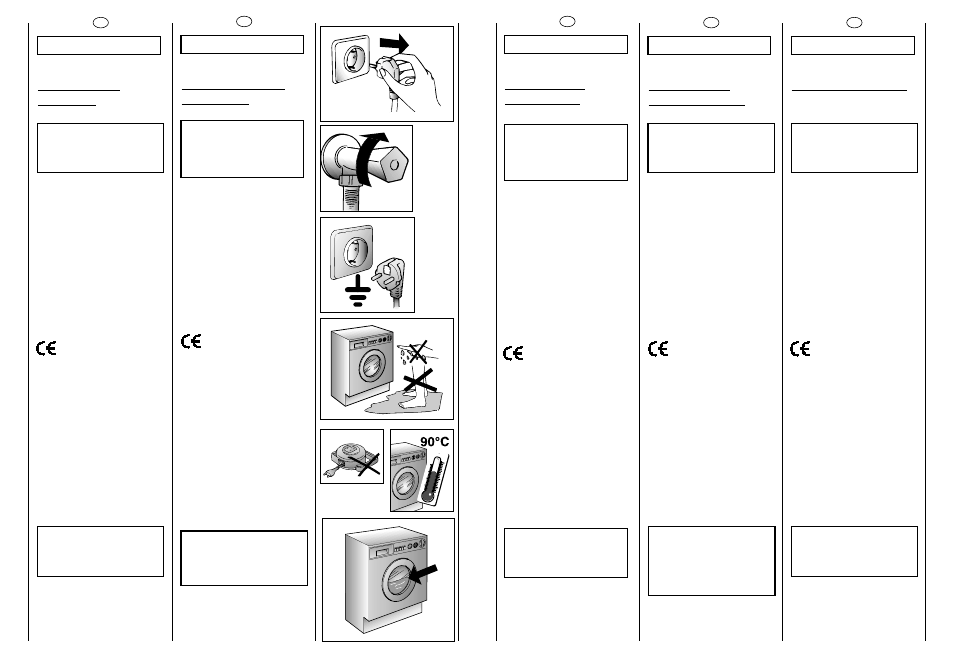 CE

CE

90°C

CE

CE

CE